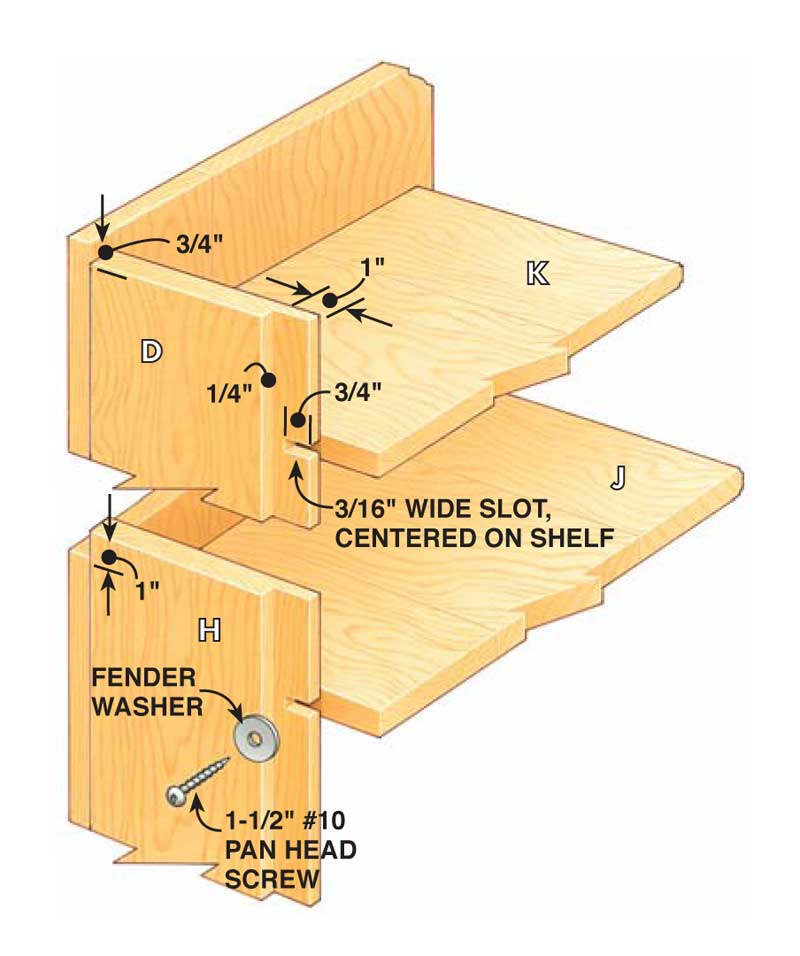 3/4"

1"

K

D

1/4"

3/4"

J

3/16" WIDE SLOT, CENTERED ON SHELF

1"

H

FENDER WASHER

1-1/2" #10 PAN HEAD SCREW