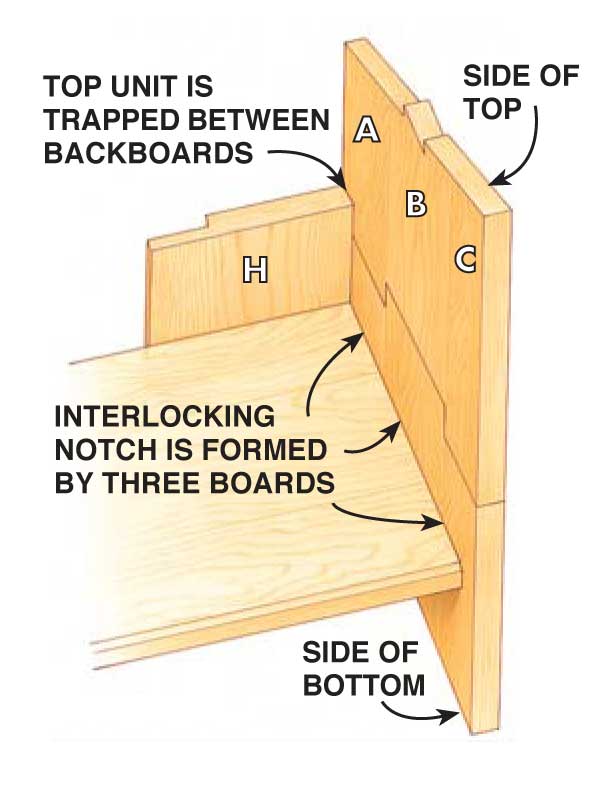 TOP UNIT IS TRAPPED BETWEEN BACKBOARDS

SIDE OF TOP

A

B

C

H

INTERLOCKING NOTCH IS FORMED BY THREE BOARDS

SIDE OF BOTTOM