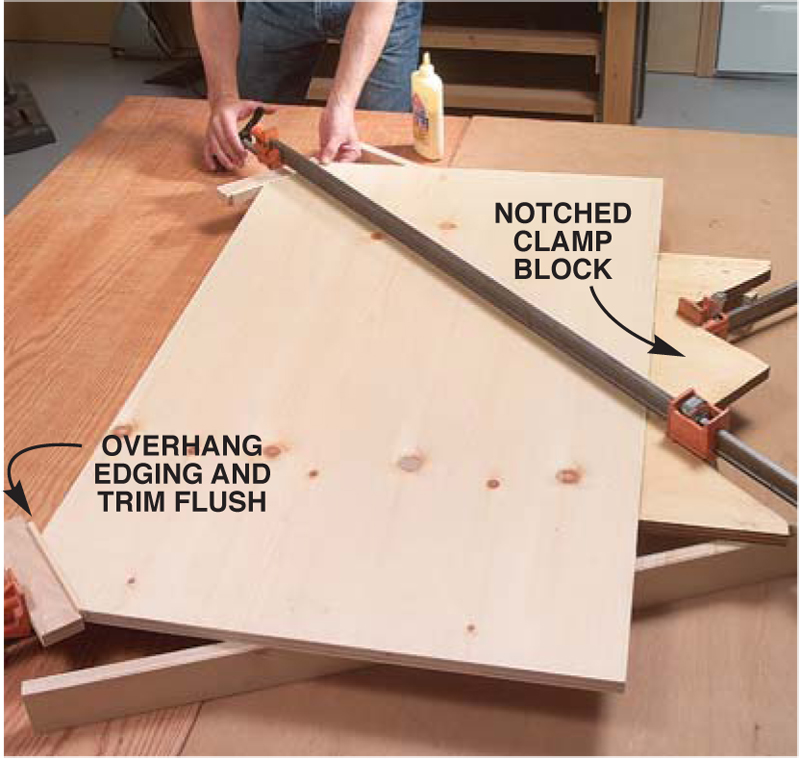 NOTCHED
CLAMP
BLOCK

OVERHANG
EDGING AND
TRIM FLUSH