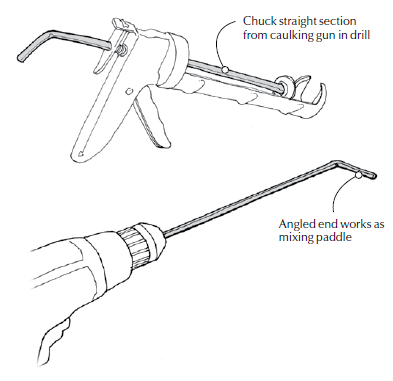 Chuck straight section from caulking gun in drill

Angled end works as mixing paddle