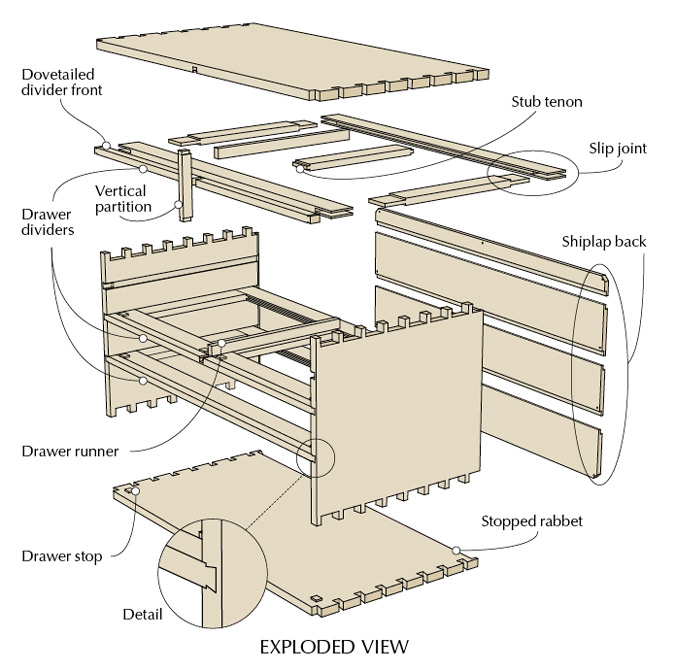 Dovetailed divider front

Stub tenon

Slip joint

Vertical partition

Drawer dividers

Shiplap back

Drawer runner

Stopped rabbet

Drawer stop

Detail

EXPLODED VIEW