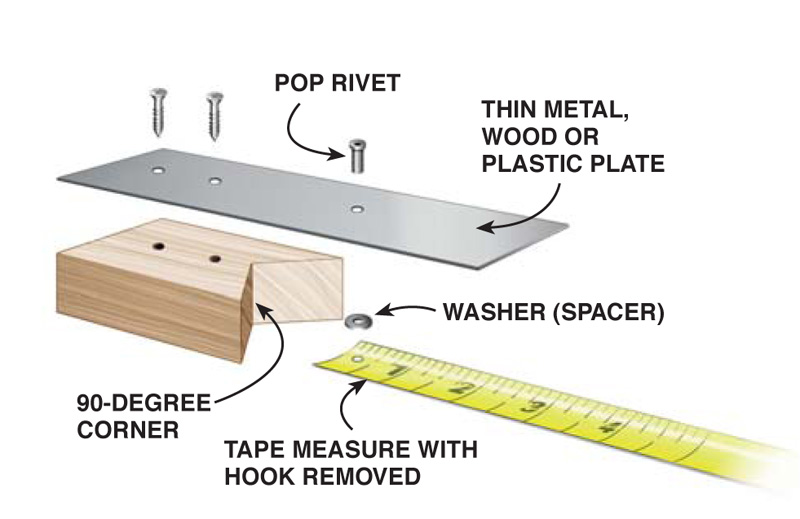 POP RIVET

THIN METAL, WOOD OR PLASTIC PLATE

WASHER (SPACER)

90-DEGREE CORNER

TAPE MEASURE WITH HOOK REMOVED

1 2 3 4