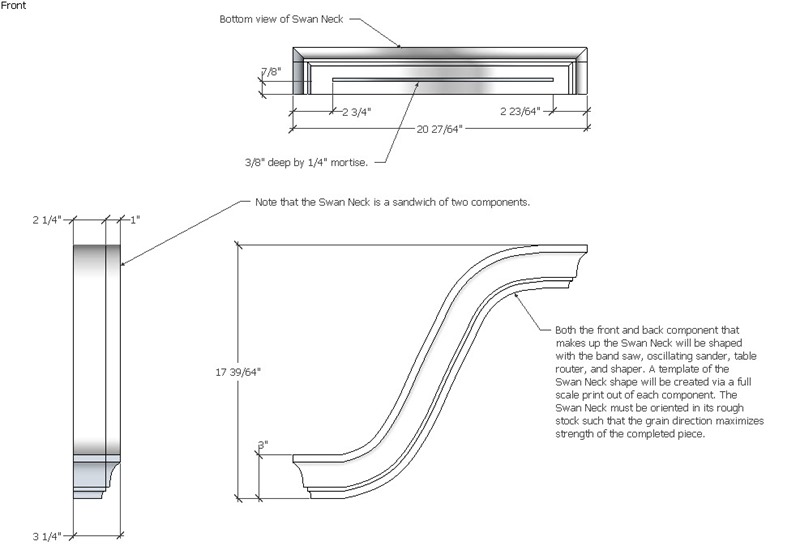 Front

Bottom view of Swan Neck

7/8"

2 3/4"

2 23/64"

20 27/64"

3/8" deep by 1/4" mortise.

Note that the Swan Neck is a sandwich of two components.

2 1/4"

1"

17 39/64"

3"

3 1/4"

Both the front and back component that makes up the Swan Neck will be shaped with the band saw, oscillating sander, table router, and shaper. A template of the Swan Neck shape will be created via a full scale print out of each component. The Swan Neck must be oriented in its rough stock such that the grain direction maximizes strength of the completed piece.