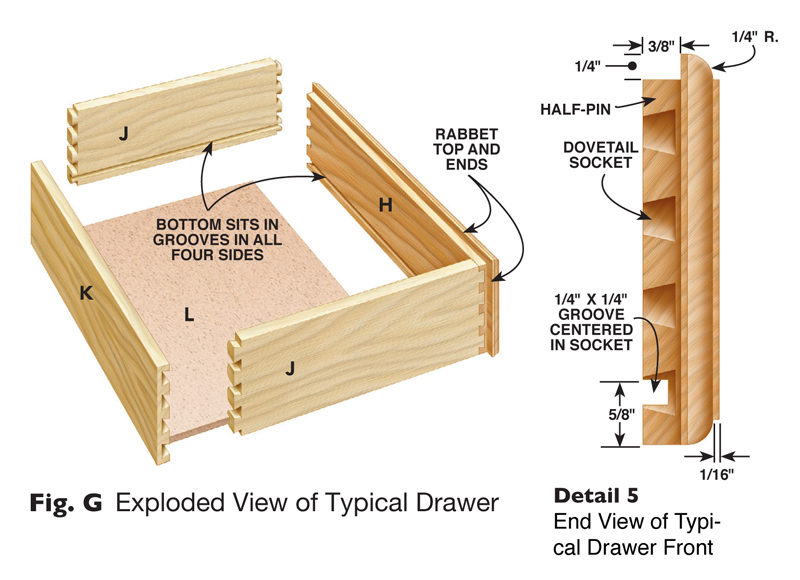 J

BOTTOM SITS IN GROOVES IN ALL FOUR SIDES

RABBET TOP AND ENDS

H

K

L

J

Fig. G Exploded View of Typical Drawer

3/8"

1/4" R.

1/4"

HALF-PIN

DOVETAIL SOCKET

1/4" X 1/4" GROOVE CENTERED IN SOCKET

5/8"

1/16"

Detail 5
End View of Typical Drawer Front