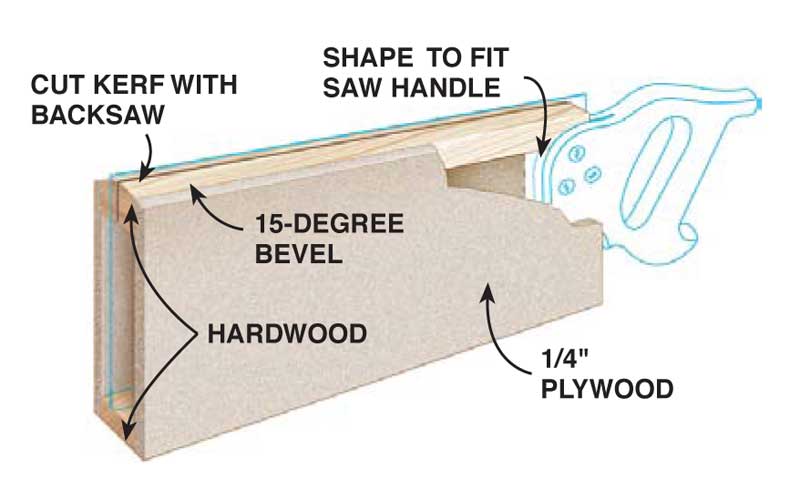 CUT KERF WITH BACKSAW

SHAPE TO FIT SAW HANDLE

15-DEGREE BEVEL

HARDWOOD

1/4" PLYWOOD