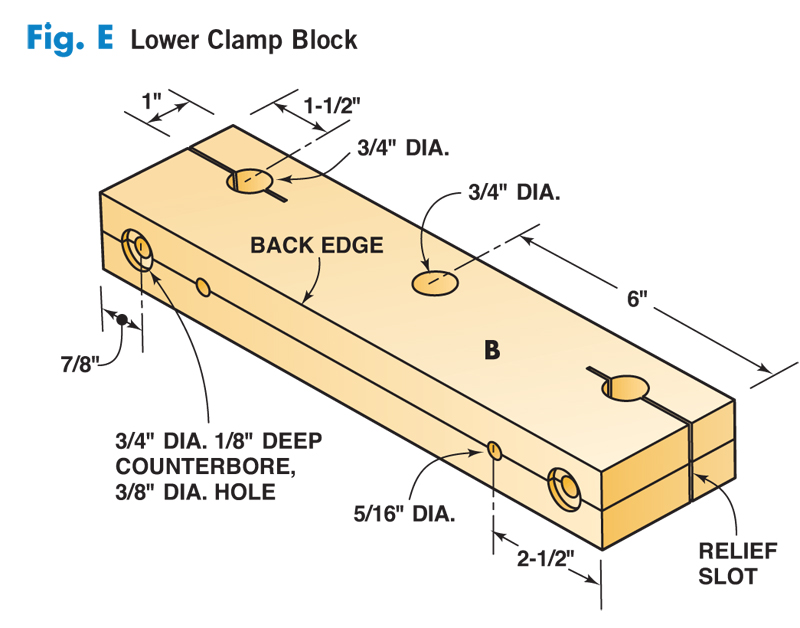 Fig. E Lower Clamp Block

1"

1-1/2"

3/4" DIA.

3/4" DIA.

BACK EDGE

6"

B

7/8"

3/4" DIA. 1/8" DEEP COUNTERBORE, 3/8" DIA. HOLE

5/16" DIA.

2-1/2"

RELIEF SLOT