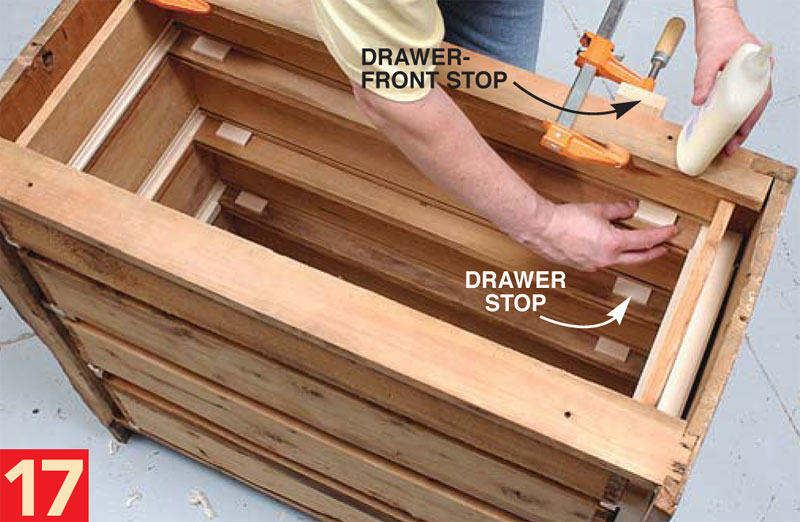 DRAWER-FRONT STOP

DRAWER STOP

17