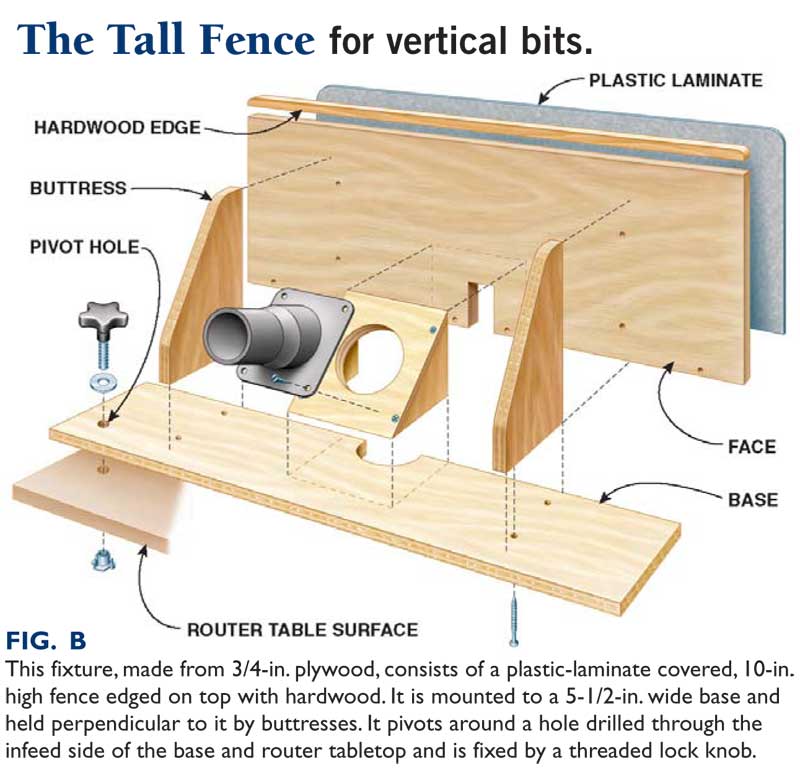 The Tall Fence for vertical bits.

PLASTIC LAMINATE
HARDWOOD EDGE
BUTTRESS
PIVOT HOLE
FACE
BASE
ROUTER TABLE SURFACE

FIG. B
This fixture, made from 3/4-in. plywood, consists of a plastic-laminate covered, 10-in. high fence edged on top with hardwood. It is mounted to a 5-1/2-in. wide base and held perpendicular to it by buttresses. It pivots around a hole drilled through the infeed side of the base and router tabletop and is fixed by a threaded lock knob.