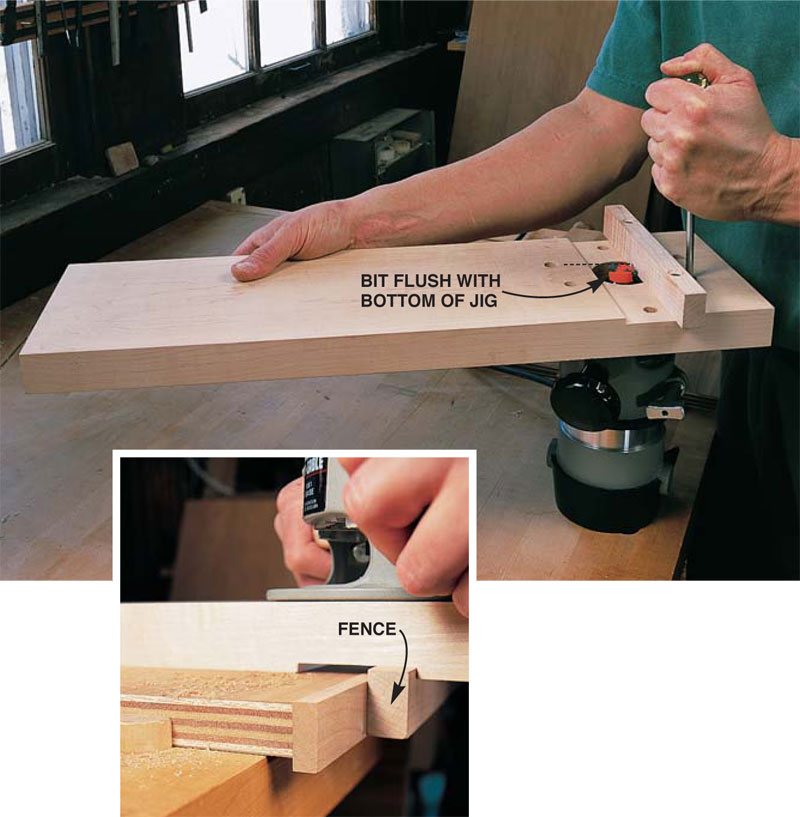 BIT FLUSH WITH BOTTOM OF JIG

FENCE