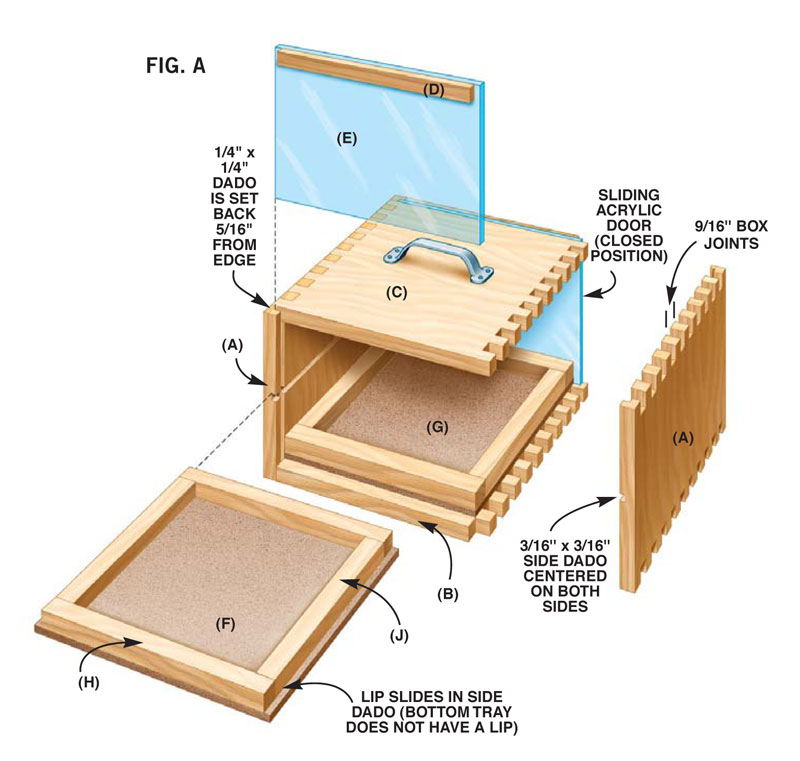 FIG. A

(D)

(E)

1/4" x 1/4" DADO IS SET BACK 5/16" FROM EDGE

SLIDING ACRYLIC DOOR (CLOSED POSITION)

9/16" BOX JOINTS

(C)

(A)

(G)

(A)

(B)

3/16" x 3/16" SIDE DADO CENTERED ON BOTH SIDES

(F)

(J)

(H)

LIP SLIDES IN SIDE DADO (BOTTOM TRAY DOES NOT HAVE A LIP)