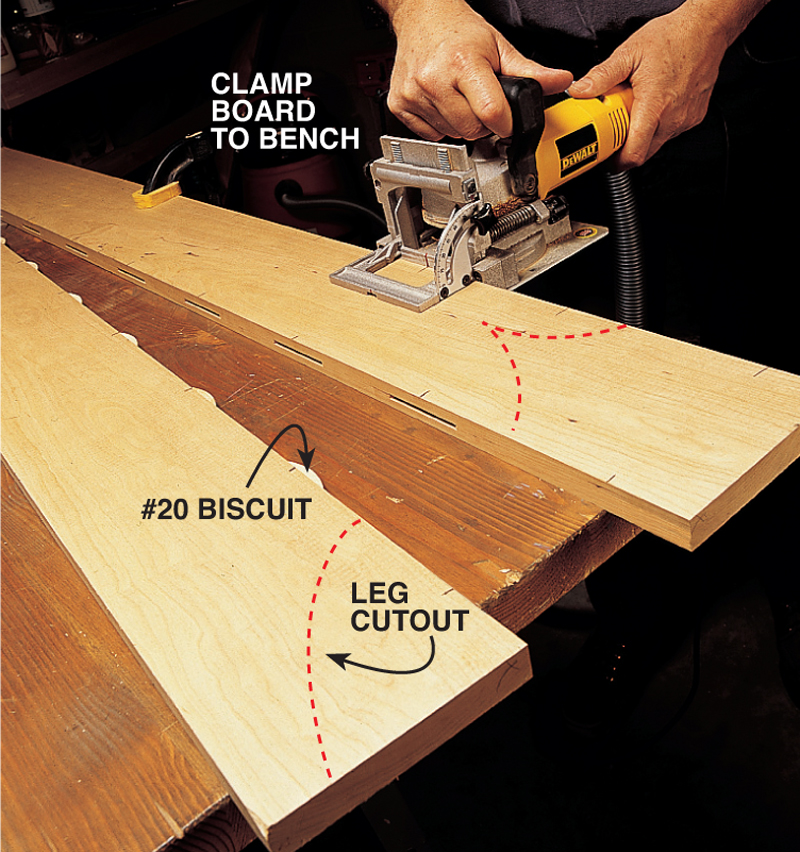 CLAMP BOARD TO BENCH

DEWALT

#20 BISCUIT

LEG CUTOUT