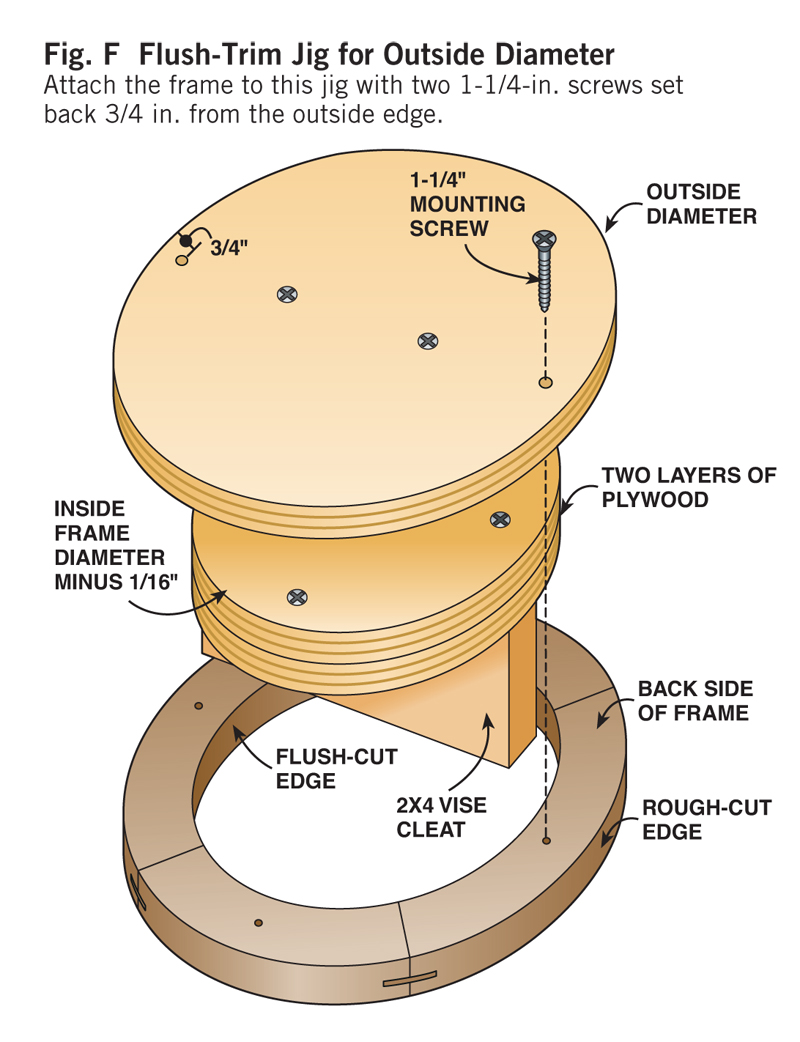 Fig. F Flush-Trim Jig for Outside Diameter
Attach the frame to this jig with two 1-1/4-in. screws set back 3/4 in. from the outside edge.

3/4"

1-1/4" MOUNTING SCREW

OUTSIDE DIAMETER

TWO LAYERS OF PLYWOOD

INSIDE FRAME DIAMETER MINUS 1/16"

BACK SIDE OF FRAME

FLUSH-CUT EDGE

2X4 VISE CLEAT

ROUGH-CUT EDGE