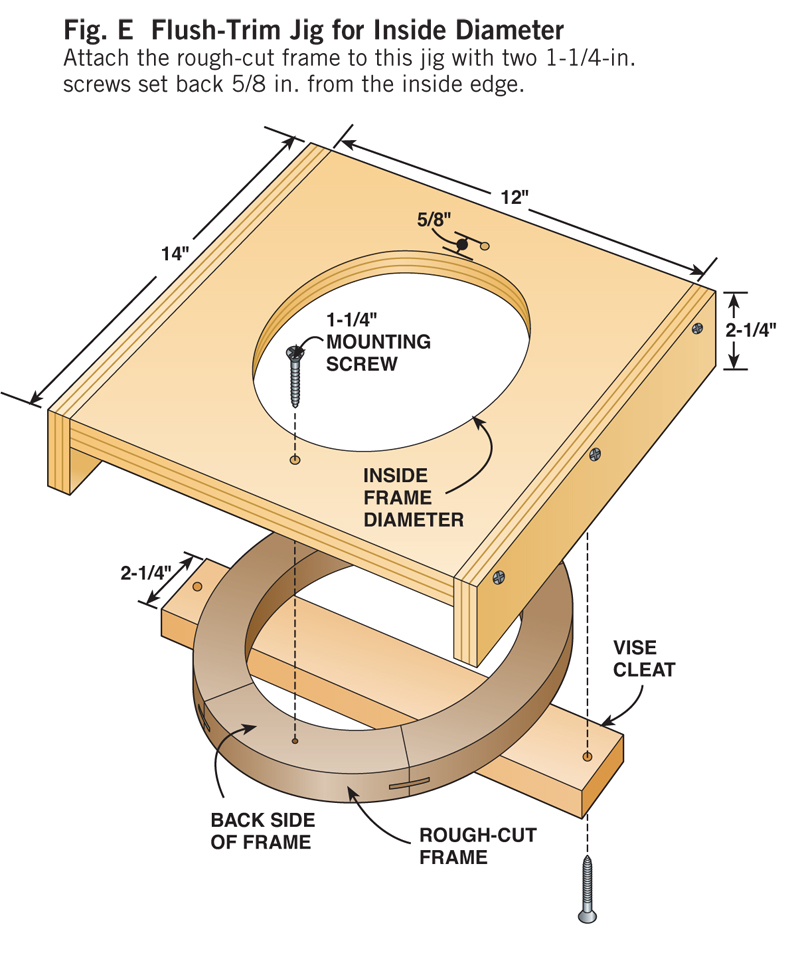 Fig. E Flush-Trim Jig for Inside Diameter

Attach the rough-cut frame to this jig with two 1-1/4-in. screws set back 5/8 in. from the inside edge.

14"

12"

5/8"

2-1/4"

1-1/4" MOUNTING SCREW

INSIDE FRAME DIAMETER

2-1/4"

VISE CLEAT

BACK SIDE OF FRAME

ROUGH-CUT FRAME