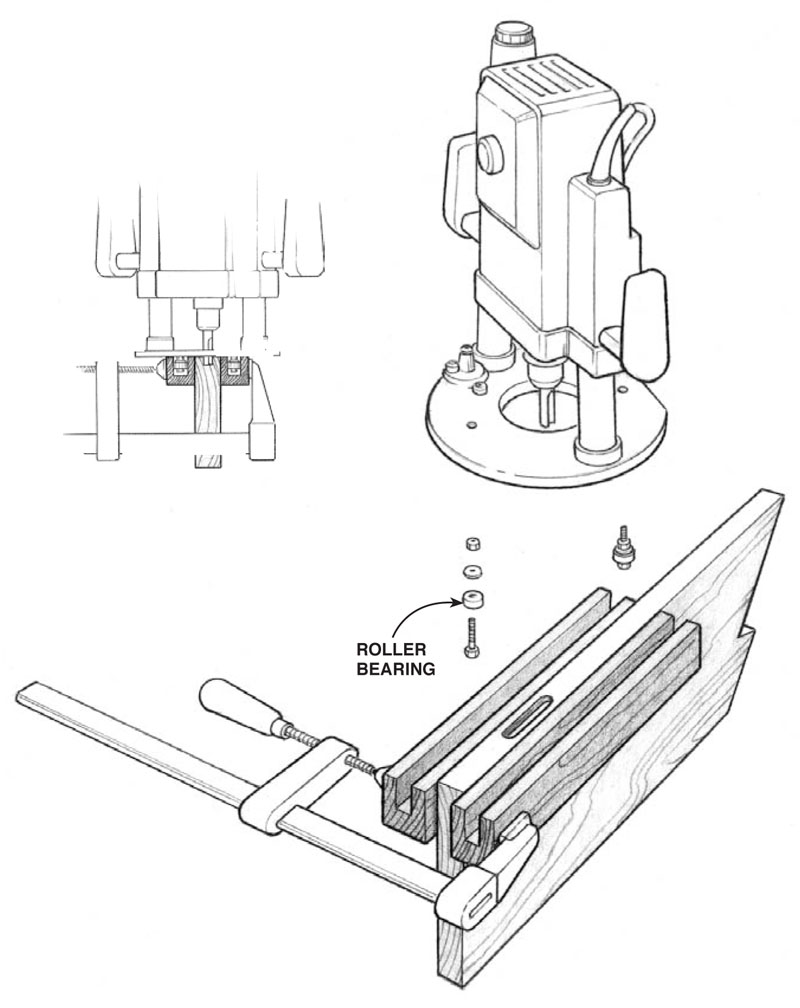 ROLLER BEARING