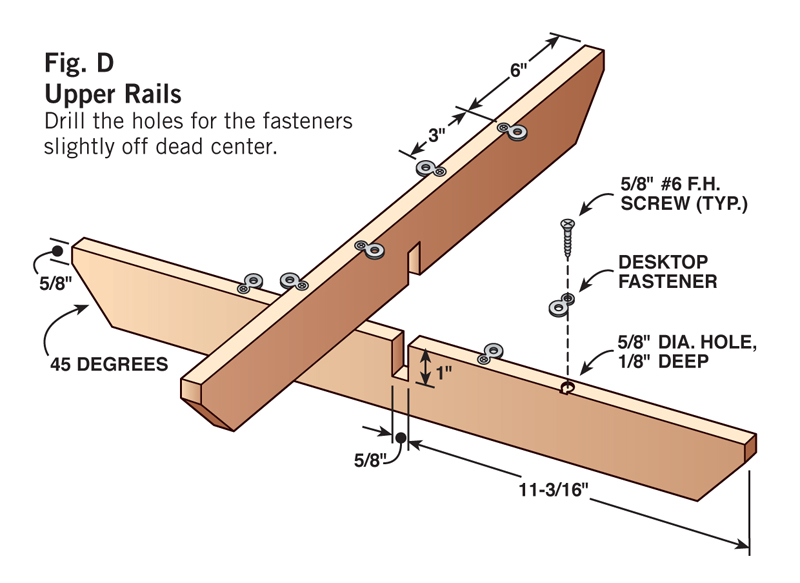 Fig. D
Upper Rails
Drill the holes for the fasteners slightly off dead center.

6"

3"

5/8" #6 F.H. SCREW (TYP.)

DESKTOP FASTENER

5/8" DIA. HOLE, 1/8" DEEP

5/8"

45 DEGREES

1"

5/8"

11-3/16"