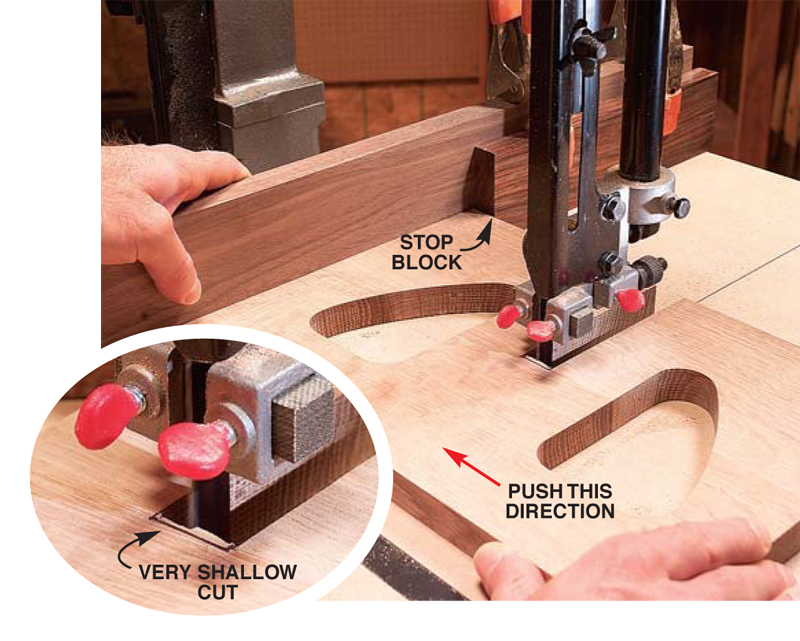 STOP BLOCK

PUSH THIS DIRECTION

VERY SHALLOW CUT