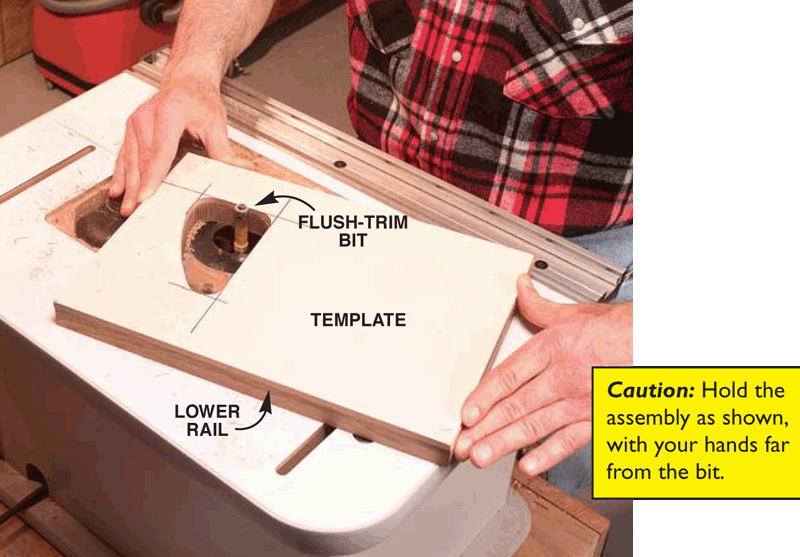 FLUSH-TRIM BIT

TEMPLATE

LOWER RAIL

Caution: Hold the assembly as shown, with your hands far from the bit.