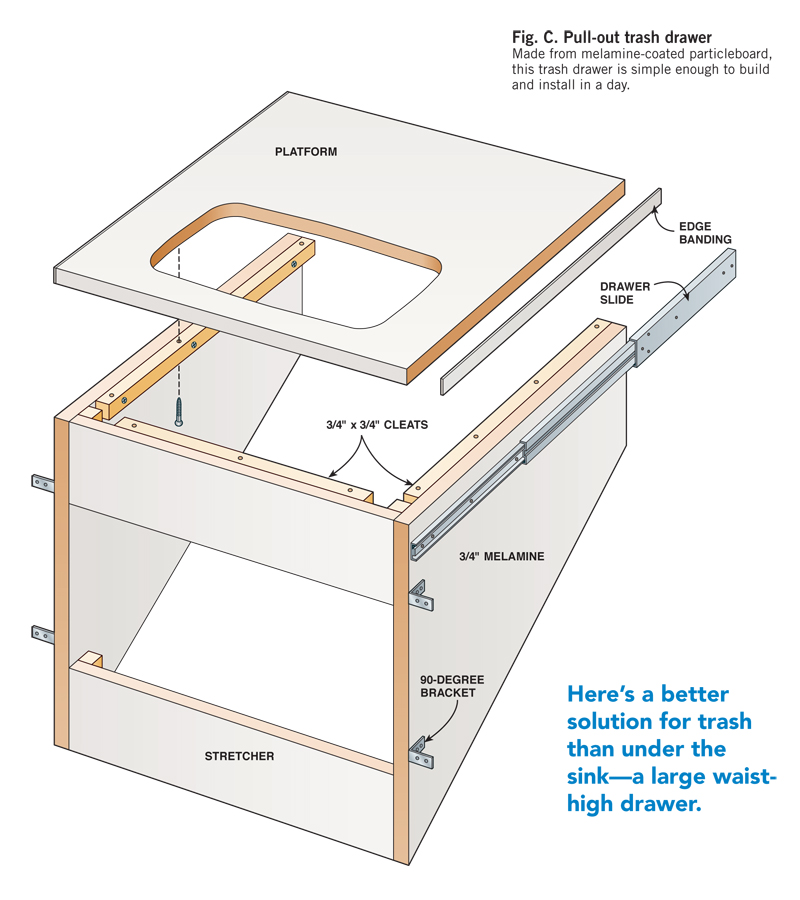 Fig. C. Pull-out trash drawer
Made from melamine-coated particleboard, this trash drawer is simple enough to build and install in a day.

PLATFORM

EDGE BANDING

DRAWER SLIDE

3/4" x 3/4" CLEATS

3/4" MELAMINE

90-DEGREE BRACKET

STRETCHER

Here's a better solution for trash than under the sink—a large waist-high drawer.