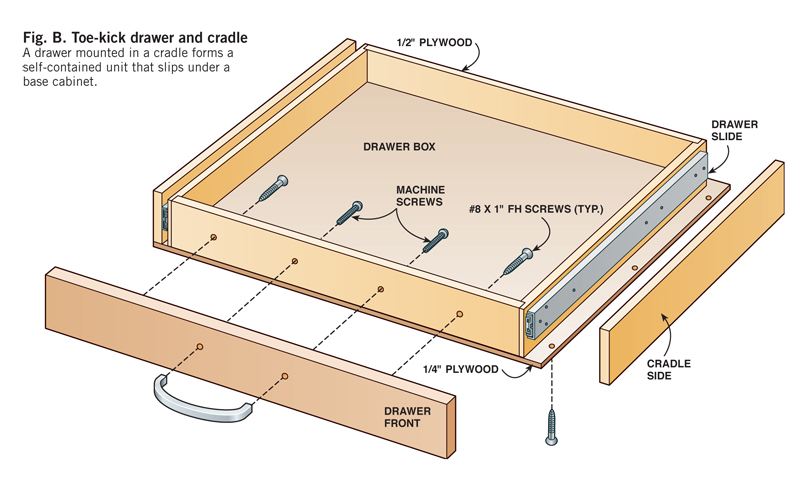 Fig. B. Toe-kick drawer and cradle
A drawer mounted in a cradle forms a self-contained unit that slips under a base cabinet.

1/2" PLYWOOD

DRAWER SLIDE

DRAWER BOX

MACHINE SCREWS

#8 X 1" FH SCREWS (TYP.)

1/4" PLYWOOD

CRADLE SIDE

DRAWER FRONT