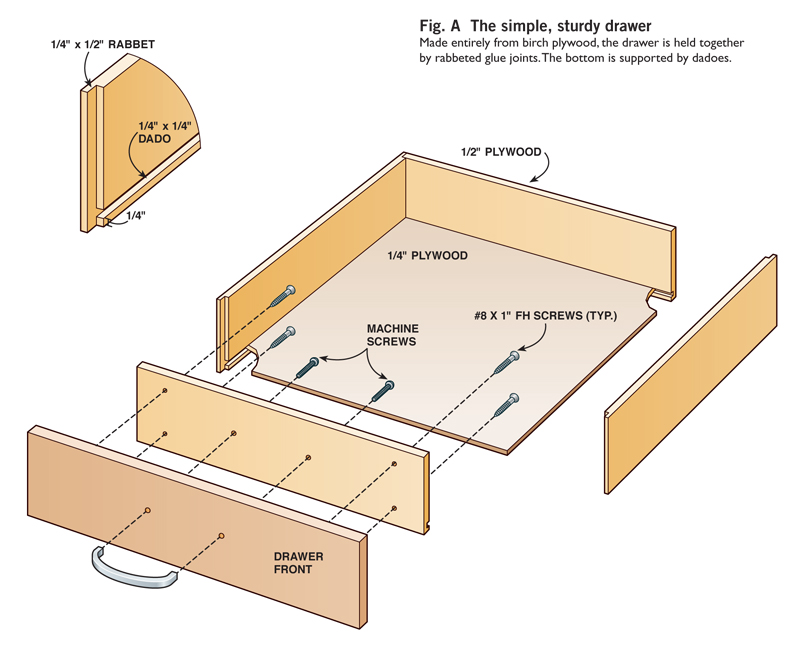 Fig. A The simple, sturdy drawer
Made entirely from birch plywood, the drawer is held together by rabbeted glue joints. The bottom is supported by dadoes.

1/4" x 1/2" RABBET

1/4" x 1/4" DADO

1/4"

1/2" PLYWOOD

1/4" PLYWOOD

MACHINE SCREWS

#8 X 1" FH SCREWS (TYP.)

DRAWER FRONT