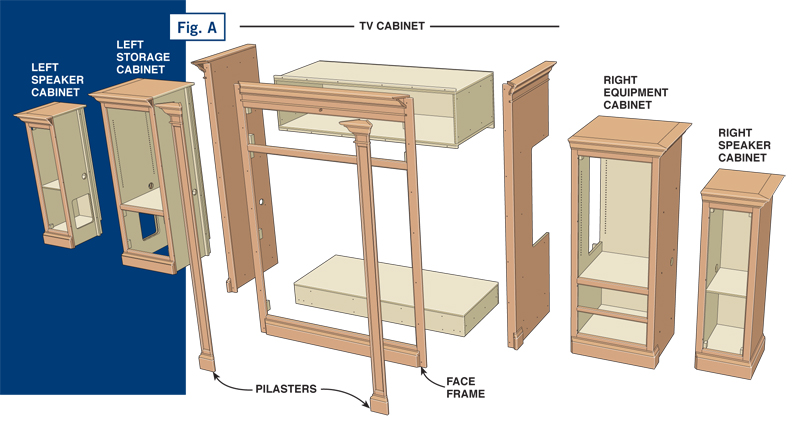 Fig. A

TV CABINET

LEFT SPEAKER CABINET

LEFT STORAGE CABINET

RIGHT EQUIPMENT CABINET

RIGHT SPEAKER CABINET

PILASTERS

FACE FRAME