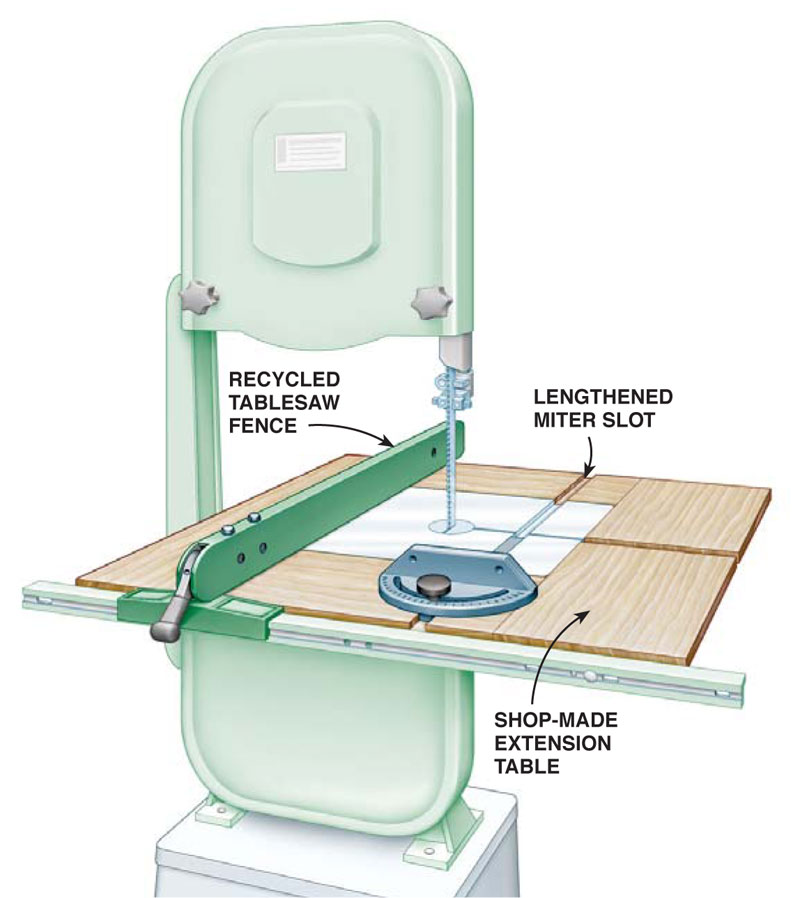 RECYCLED TABLESAW FENCE

LENGTHENED MITER SLOT

SHOP-MADE EXTENSION TABLE