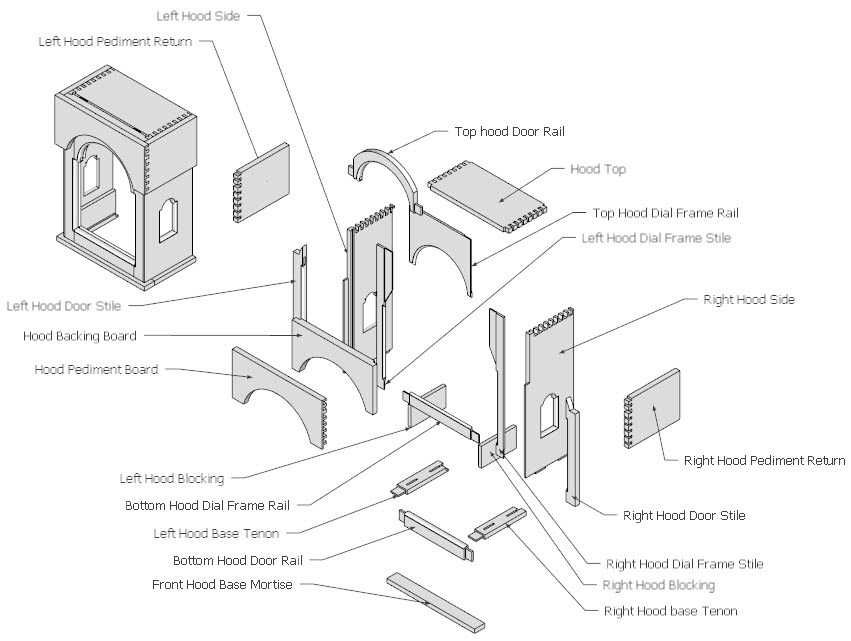 Left Hood Side
Left Hood Pediment Return
Top hood Door Rail
Hood Top
Top Hood Dial Frame Rail
Left Hood Dial Frame Stile
Left Hood Door Stile
Right Hood Side
Hood Backing Board
Hood Pediment Board
Right Hood Pediment Return
Left Hood Blocking
Bottom Hood Dial Frame Rail
Right Hood Door Stile
Left Hood Base Tenon
Bottom Hood Door Rail
Right Hood Dial Frame Stile
Front Hood Base Mortise
Right Hood Blocking
Right Hood base Tenon