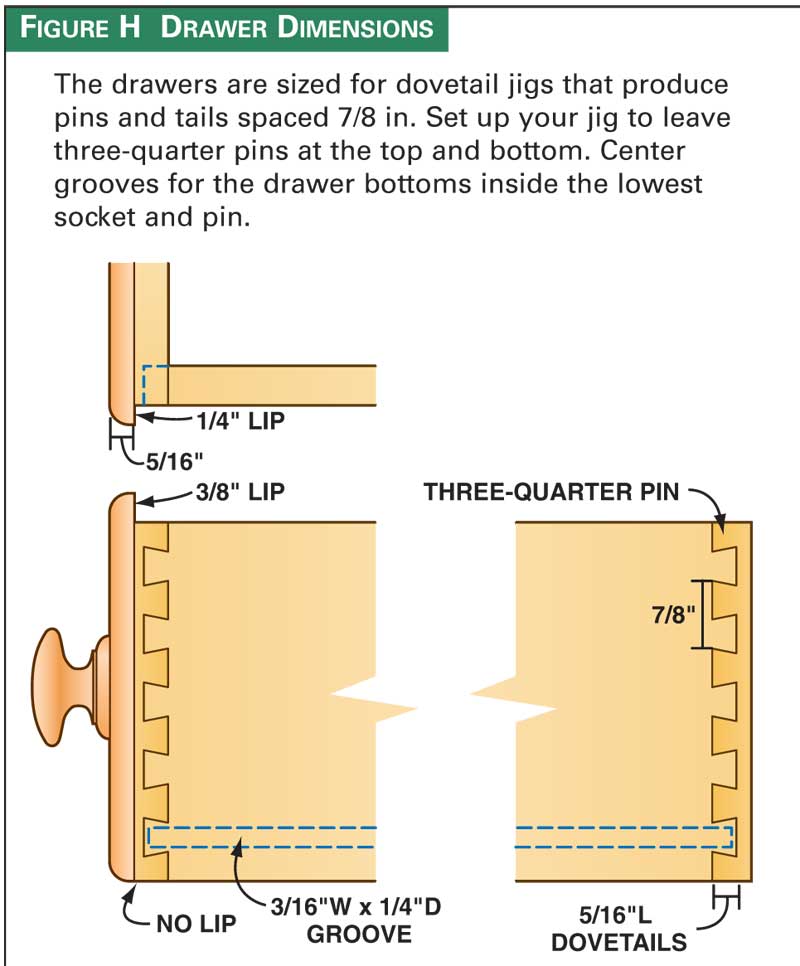 FIGURE H DRAWER DIMENSIONS

The drawers are sized for dovetail jigs that produce pins and tails spaced 7/8 in. Set up your jig to leave three-quarter pins at the top and bottom. Center grooves for the drawer bottoms inside the lowest socket and pin.

1/4" LIP

5/16"

3/8" LIP

THREE-QUARTER PIN

7/8"

NO LIP

3/16"W x 1/4"D GROOVE

5/16"L DOVETAILS