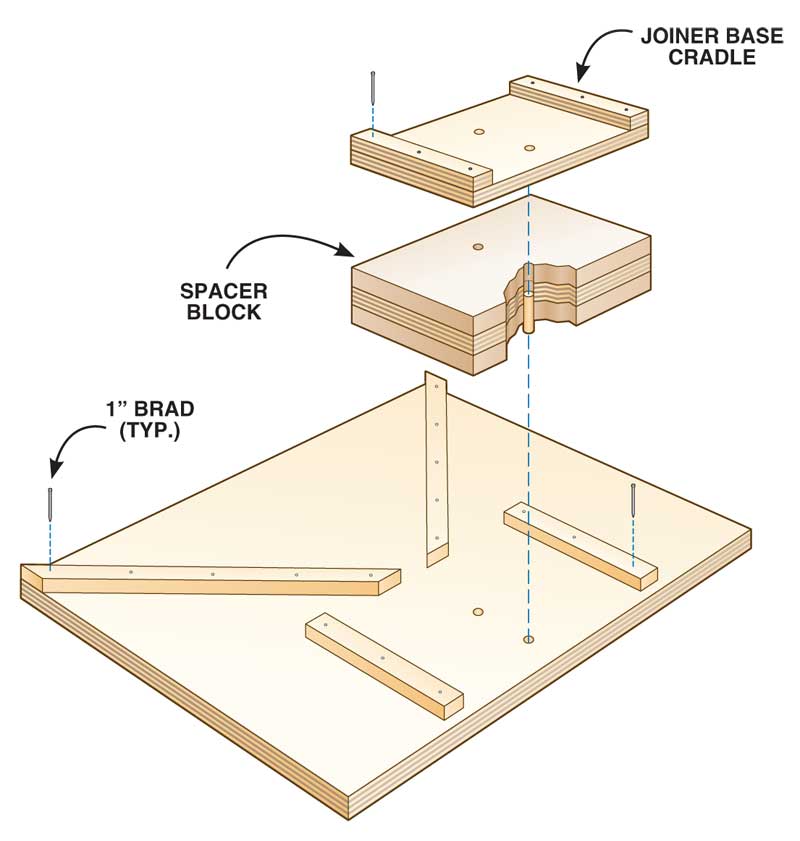 JOINER BASE CRADLE

SPACER BLOCK

1" BRAD (TYP.)