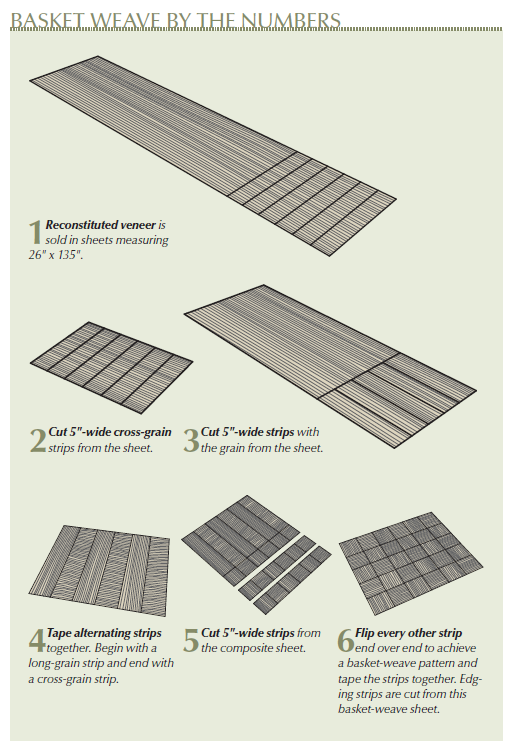 BASKET WEAVE BY THE NUMBERS

1 Reconstituted veneer is sold in sheets measuring 26" x 135".

2 Cut 5"-wide cross-grain strips from the sheet.

3 Cut 5"-wide strips with the grain from the sheet.

4 Tape alternating strips together. Begin with a long-grain strip and end with a cross-grain strip.

5 Cut 5"-wide strips from the composite sheet.

6 Flip every other strip end over end to achieve a basket-weave pattern and tape the strips together. Edging strips are cut from this basket-weave sheet.