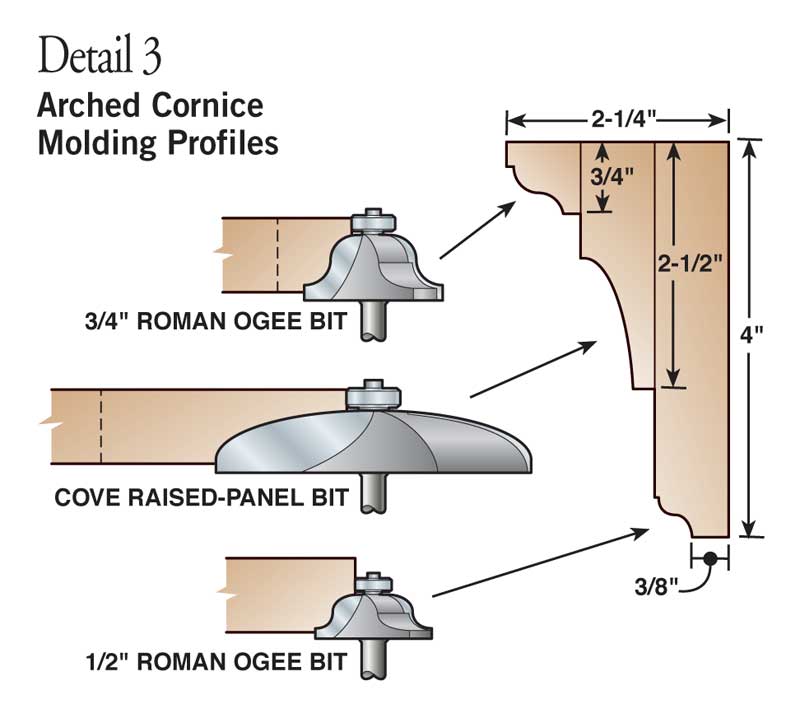 Detail 3
Arched Cornice Molding Profiles

2-1/4"
3/4"
2-1/2"
4"
3/8"

3/4" ROMAN OGEE BIT

COVE RAISED-PANEL BIT

1/2" ROMAN OGEE BIT