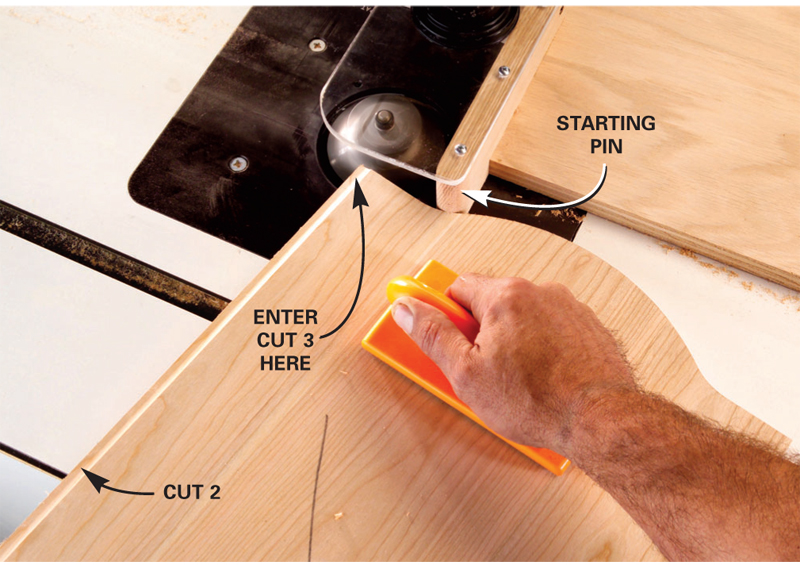 STARTING PIN

ENTER CUT 3 HERE

CUT 2