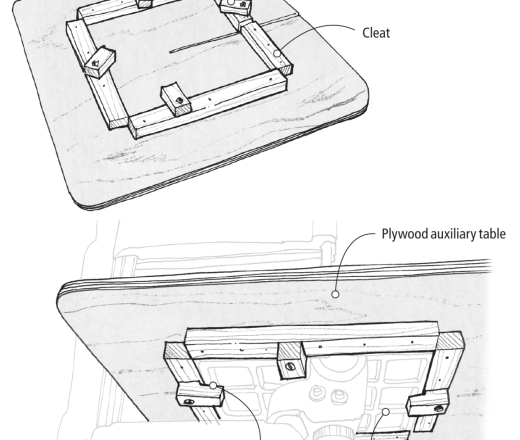 Cleat

Plywood auxiliary table