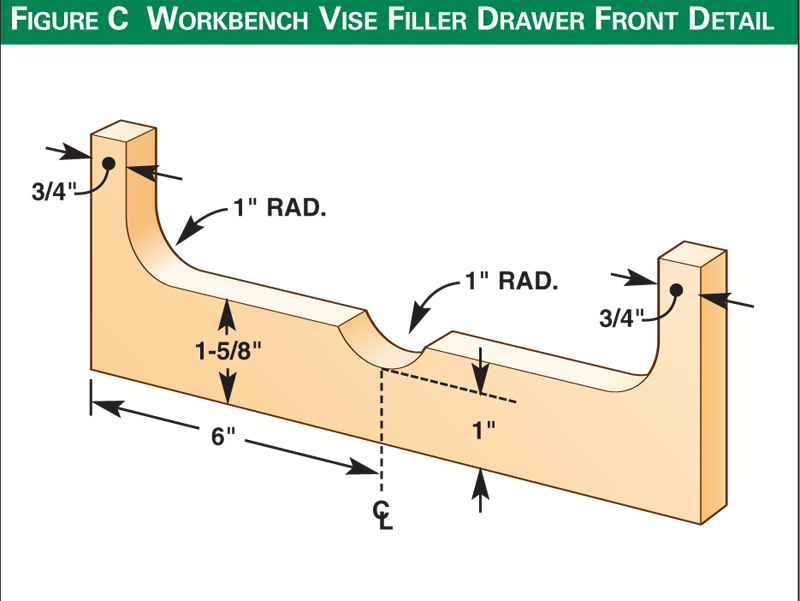 FIGURE C WORKBENCH VISE FILLER DRAWER FRONT DETAIL

3/4"

1" RAD.

1" RAD.

3/4"

1-5/8"

6"

1"

CL