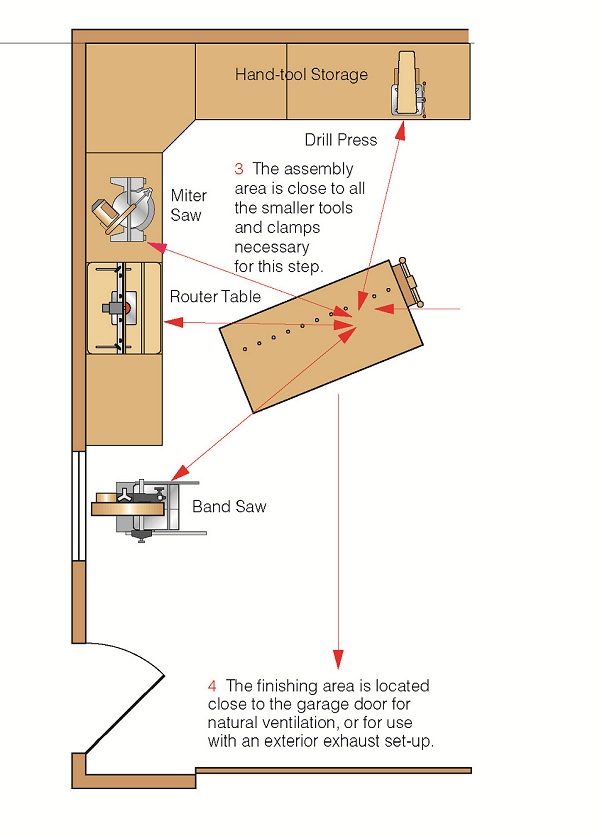 Hand-tool Storage

Drill Press

3 The assembly area is close to all the smaller tools and clamps necessary for this step.

Miter Saw

Router Table

Band Saw

4 The finishing area is located close to the garage door for natural ventilation, or for use with an exterior exhaust set-up.