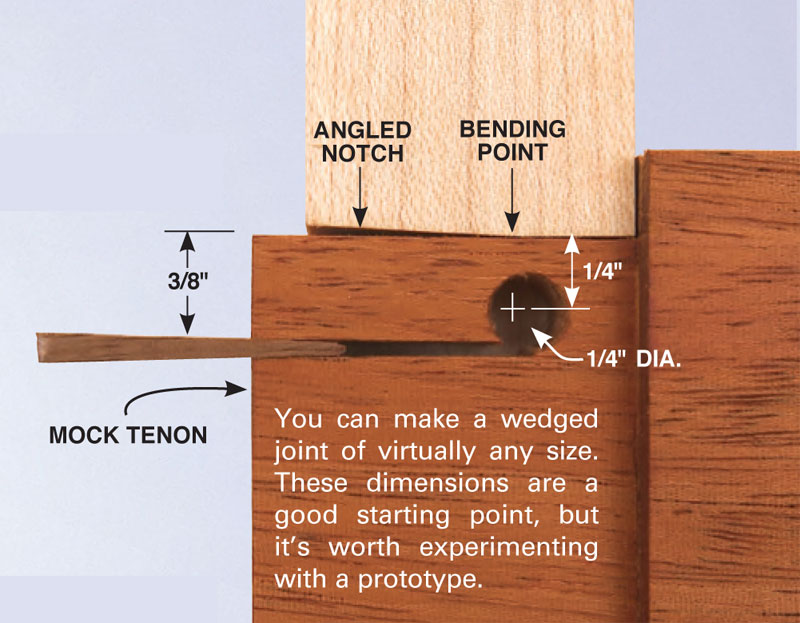 ANGLED NOTCH

BENDING POINT

3/8"

1/4"

1/4" DIA.

MOCK TENON

You can make a wedged joint of virtually any size. These dimensions are a good starting point, but it's worth experimenting with a prototype.