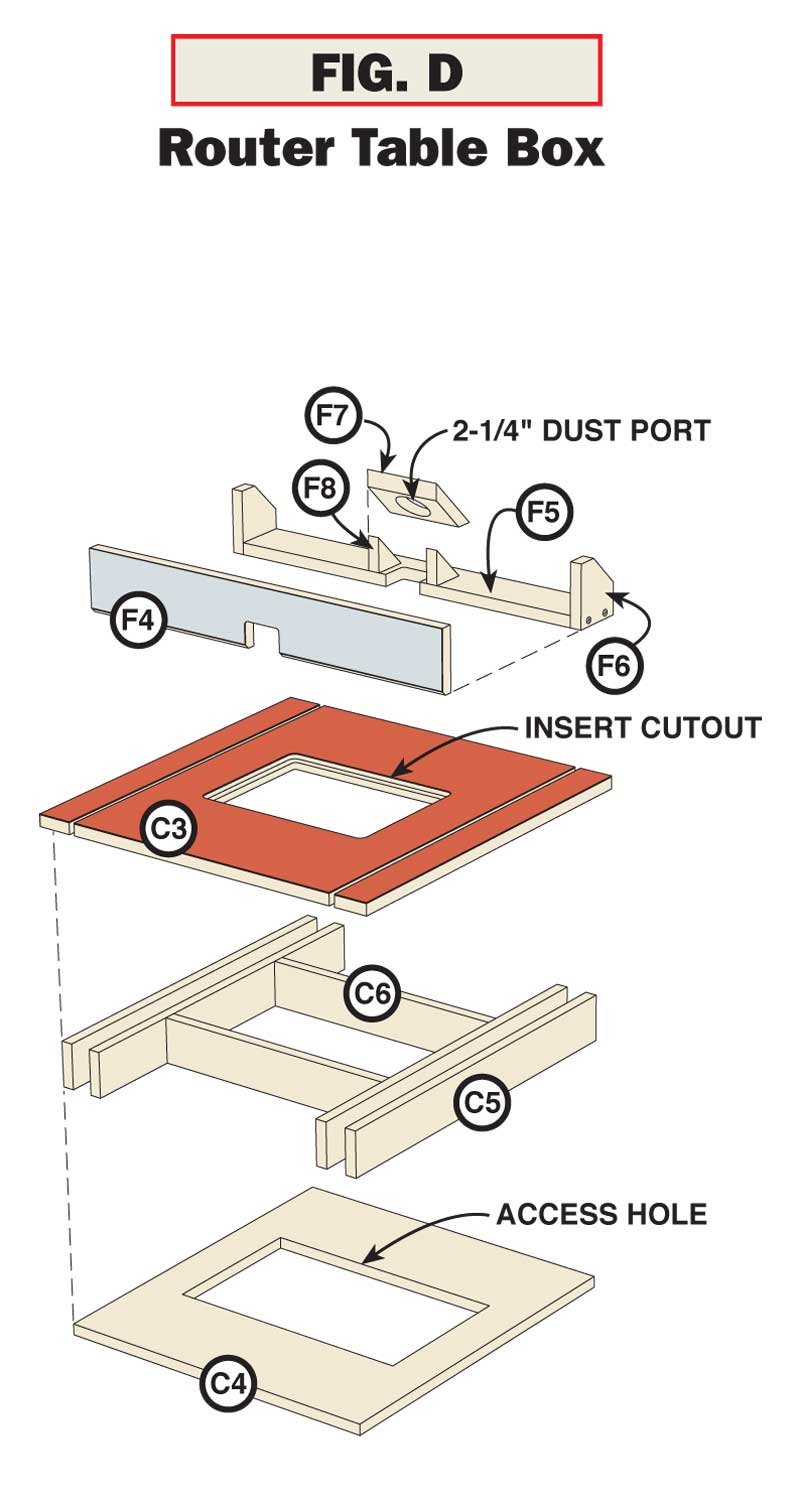 FIG. D

Router Table Box

F7

2-1/4" DUST PORT

F8

F5

F4

F6

INSERT CUTOUT

C3

C6

C5

ACCESS HOLE

C4