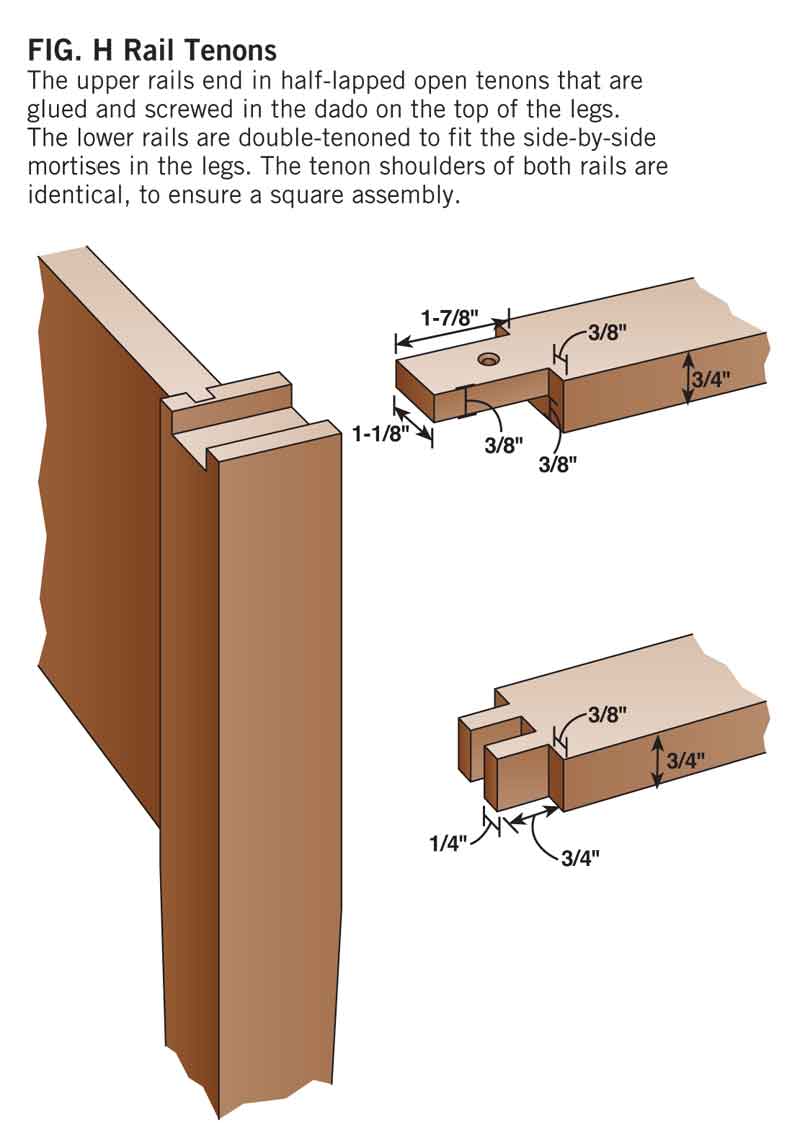 FIG. H Rail Tenons
The upper rails end in half-lapped open tenons that are glued and screwed in the dado on the top of the legs. The lower rails are double-tenoned to fit the side-by-side mortises in the legs. The tenon shoulders of both rails are identical, to ensure a square assembly.

1-7/8"
3/8"
3/4"
1-1/8"
3/8"
3/8"

3/8"
3/4"
1/4"
3/4"