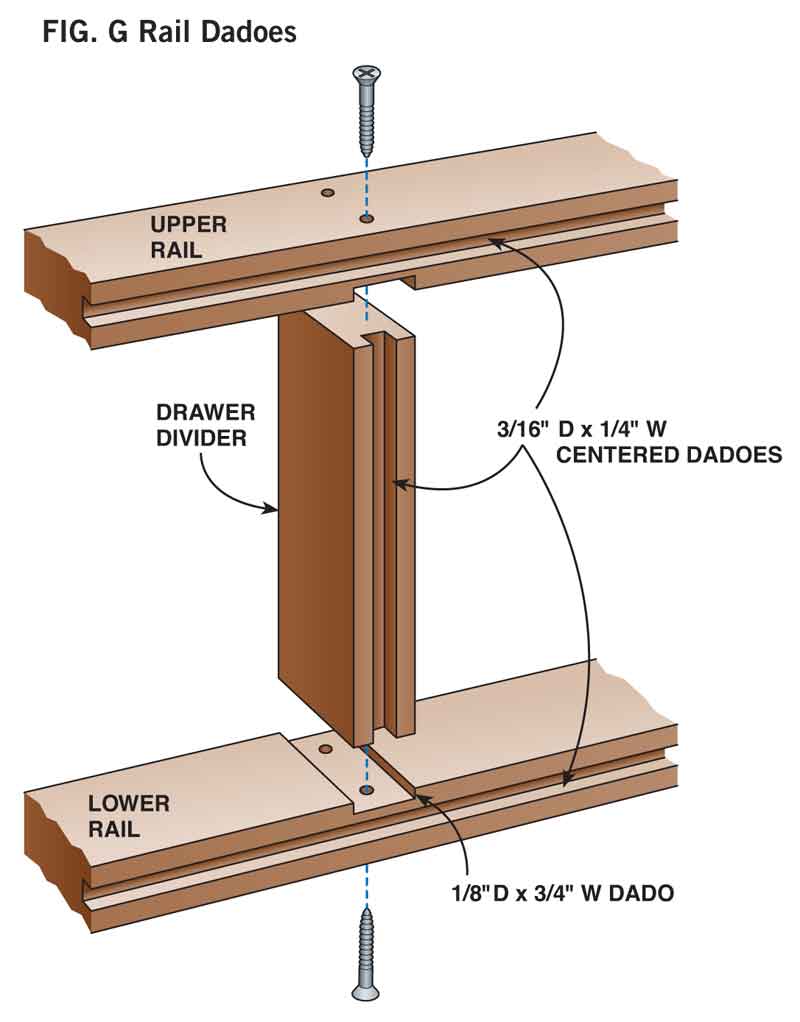 FIG. G Rail Dadoes

UPPER RAIL

DRAWER DIVIDER

3/16" D x 1/4" W CENTERED DADOES

LOWER RAIL

1/8" D x 3/4" W DADO