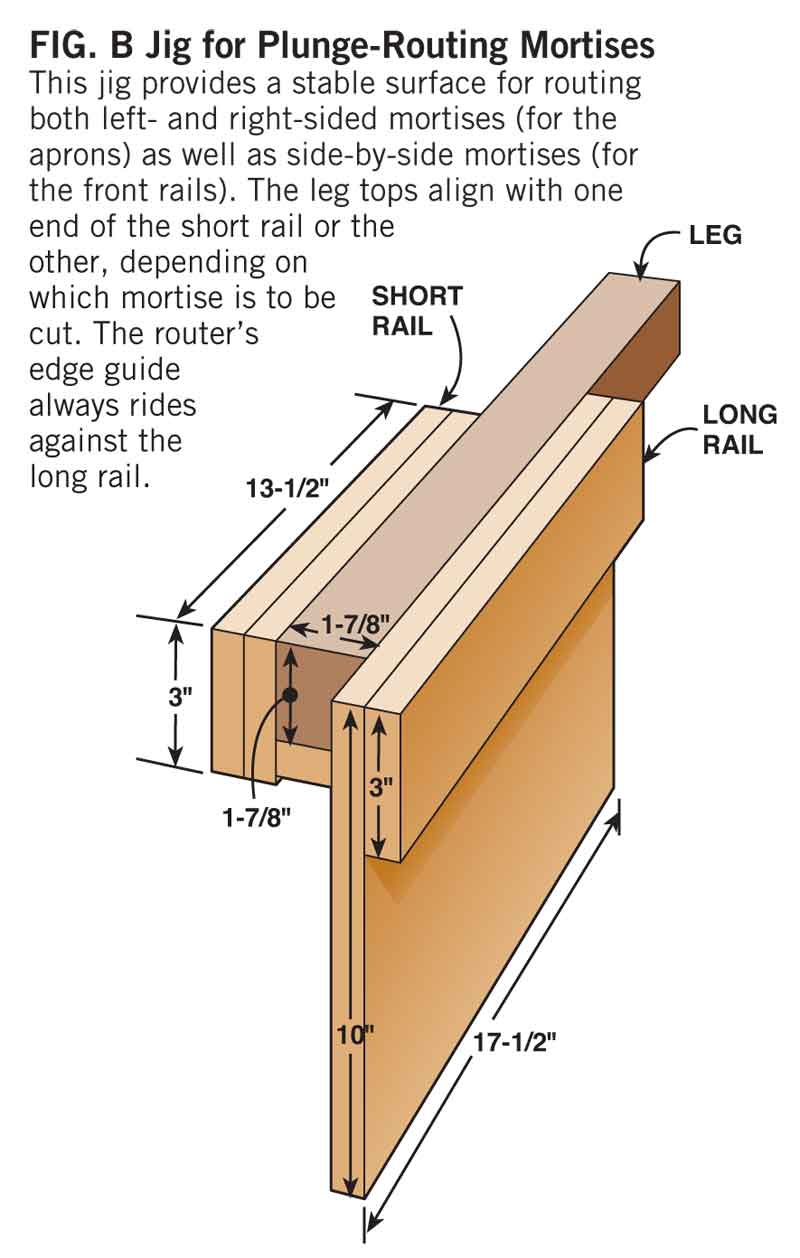 FIG. B Jig for Plunge-Routing Mortises

This jig provides a stable surface for routing both left- and right-sided mortises (for the aprons) as well as side-by-side mortises (for the front rails). The leg tops align with one end of the short rail or the other, depending on which mortise is to be cut. The router's edge guide always rides against the long rail.

LEG

SHORT RAIL

LONG RAIL

13-1/2"

1-7/8"

3"

1-7/8"

3"

10"

17-1/2"