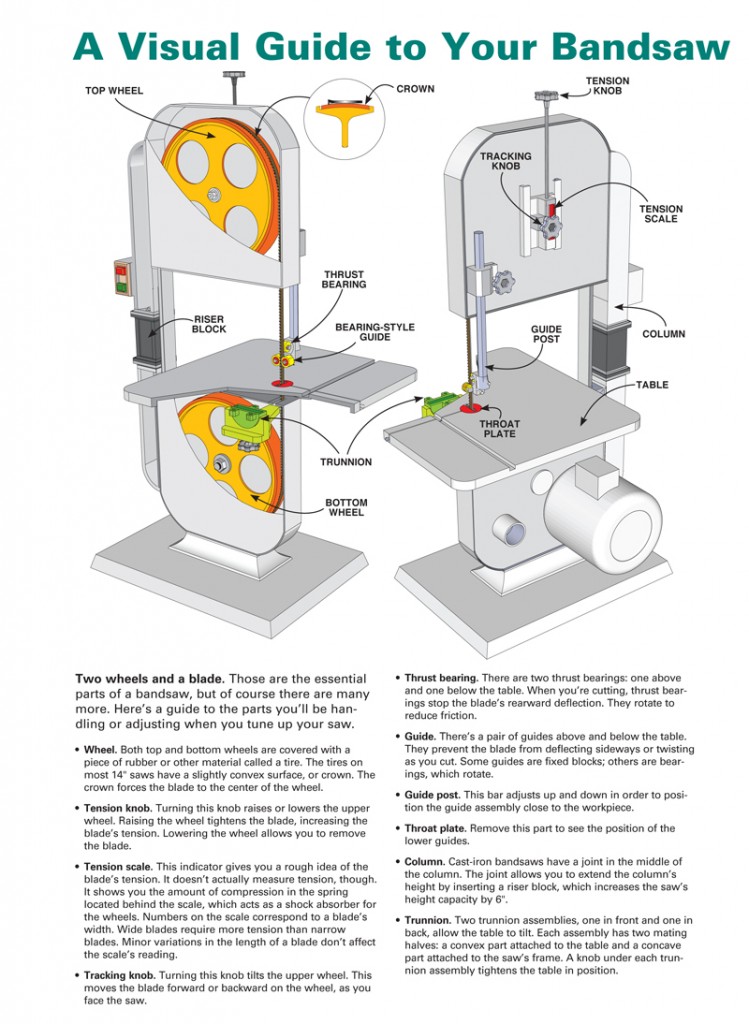 A Visual Guide to Your Bandsaw

TOP WHEEL

CROWN

TENSION KNOB

TRACKING KNOB

TENSION SCALE

THRUST BEARING

RISER BLOCK

BEARING-STYLE GUIDE

GUIDE POST

COLUMN

TABLE

THROAT PLATE

TRUNNION

BOTTOM WHEEL

Two wheels and a blade. Those are the essential parts of a bandsaw, but of course there are many more. Here's a guide to the parts you'll be handling or adjusting when you tune up your saw.

• Wheel. Both top and bottom wheels are covered with a piece of rubber or other material called a tire. The tires on most 14" saws have a slightly convex surface, or crown. The crown forces the blade to the center of the wheel.

• Tension knob. Turning this knob raises or lowers the upper wheel. Raising the wheel tightens the blade, increasing the blade's tension. Lowering the wheel allows you to remove the blade.

• Tension scale. This indicator gives you a rough idea of the blade's tension. It doesn't actually measure tension, though. It shows you the amount of compression in the spring located behind the scale, which acts as a shock absorber for the wheels. Numbers on the scale correspond to a blade's width. Wide blades require more tension than narrow blades. Minor variations in the length of a blade don't affect the scale's reading.

• Tracking knob. Turning this knob tilts the upper wheel. This moves the blade forward or backward on the wheel, as you face the saw.

• Thrust bearing. There are two thrust bearings: one above and one below the table. When you're cutting, thrust bearings stop the blade's rearward deflection. They rotate to reduce friction.

• Guide. There's a pair of guides above and below the table. They prevent the blade from deflecting sideways or twisting as you cut. Some guides are fixed blocks; others are bearings, which rotate.

• Guide post. This bar adjusts up and down in order to position the guide assembly close to the workpiece.

• Throat plate. Remove this part to see the position of the lower guides.

• Column. Cast-iron bandsaws have a joint in the middle of the column. The joint allows you to extend the column's height by inserting a riser block, which increases the saw's height capacity by 6".

• Trunnion. Two trunnion assemblies, one in front and one in back, allow the table to tilt. Each assembly has two mating halves: a convex part attached to the table and a concave part attached to the saw's frame. A knob under each trunnion assembly tightens the table in position.