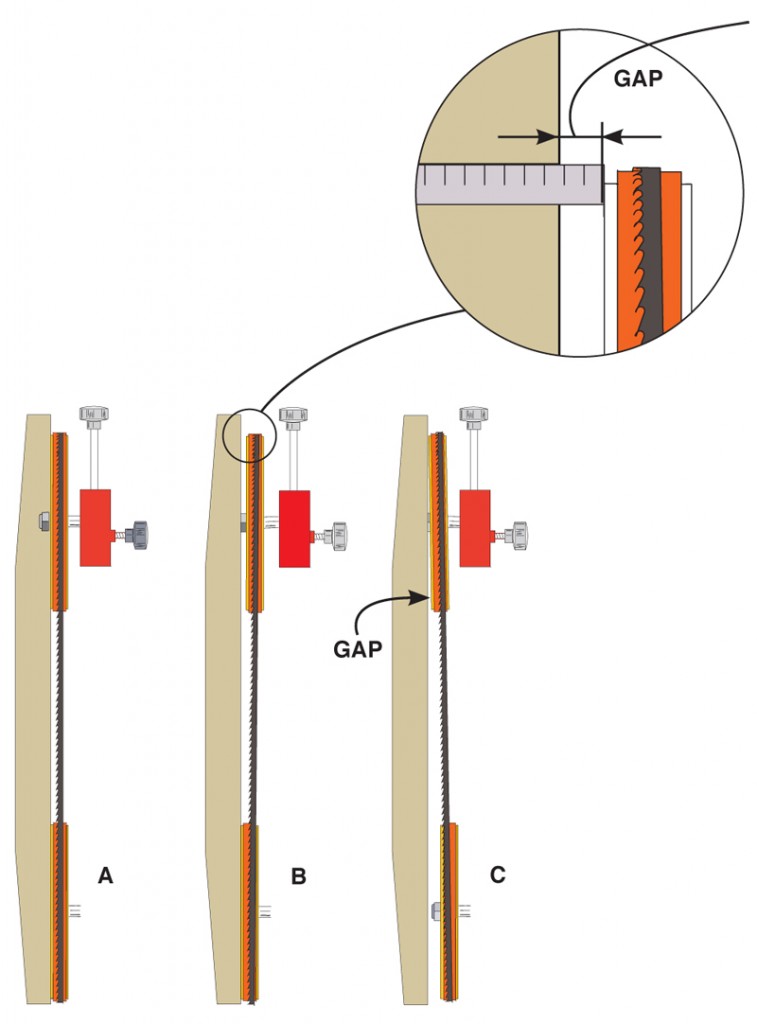 GAP

GAP

A

B

C