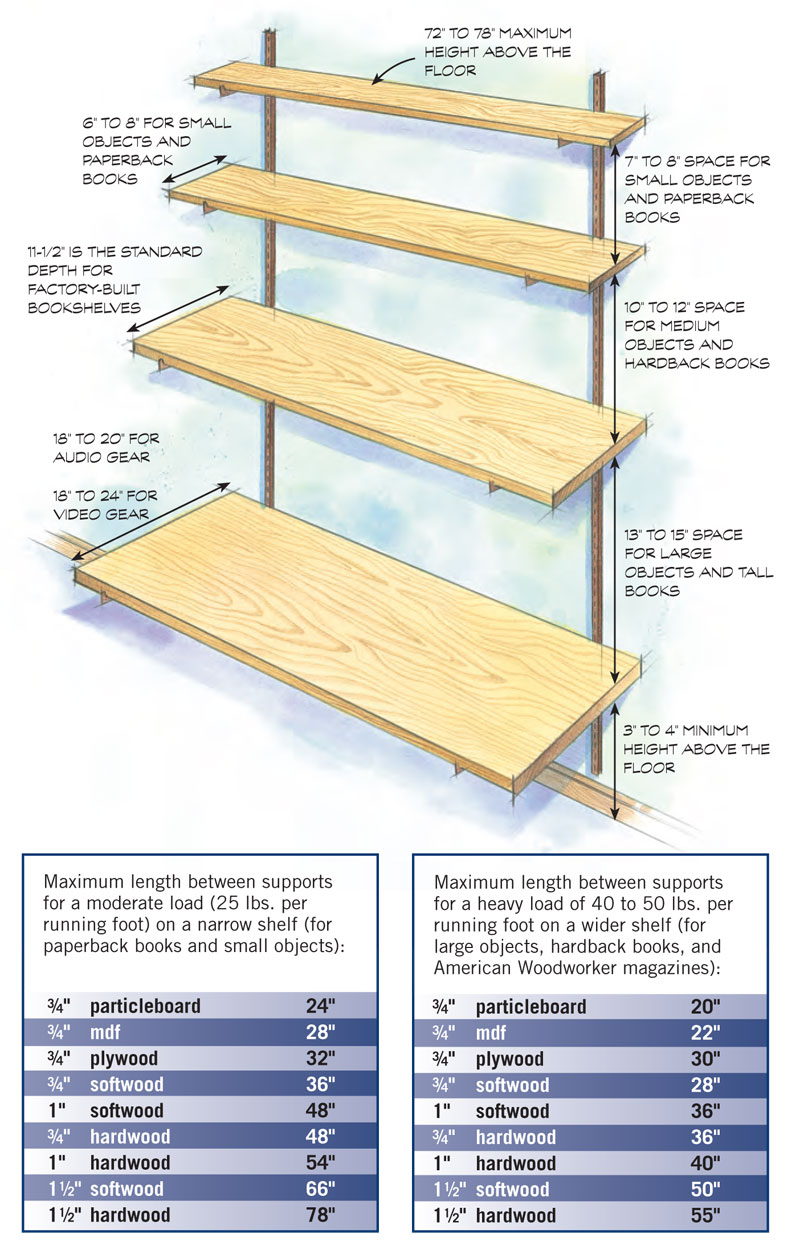 72" TO 78" MAXIMUM HEIGHT ABOVE THE FLOOR

6" TO 8" FOR SMALL OBJECTS AND PAPERBACK BOOKS

7" TO 8" SPACE FOR SMALL OBJECTS AND PAPERBACK BOOKS

11-1/2" IS THE STANDARD DEPTH FOR FACTORY-BUILT BOOKSHELVES

10" TO 12" SPACE FOR MEDIUM OBJECTS AND HARDBACK BOOKS

18" TO 20" FOR AUDIO GEAR

18" TO 24" FOR VIDEO GEAR

13" TO 15" SPACE FOR LARGE OBJECTS AND TALL BOOKS

3" TO 4" MINIMUM HEIGHT ABOVE THE FLOOR

Maximum length between supports for a moderate load (25 lbs. per running foot) on a narrow shelf (for paperback books and small objects):

| | | |
|---|---|---|
| ¾" | particleboard | 24" |
| ¾" | mdf | 28" |
| ¾" | plywood | 32" |
| ¾" | softwood | 36" |
| 1" | softwood | 48" |
| ¾" | hardwood | 48" |
| 1" | hardwood | 54" |
| 1½" | softwood | 66" |
| 1½" | hardwood | 78" |

Maximum length between supports for a heavy load of 40 to 50 lbs. per running foot on a wider shelf (for large objects, hardback books, and American Woodworker magazines):

| | | |
|---|---|---|
| ¾" | particleboard | 20" |
| ¾" | mdf | 22" |
| ¾" | plywood | 30" |
| ¾" | softwood | 28" |
| 1" | softwood | 36" |
| ¾" | hardwood | 36" |
| 1" | hardwood | 40" |
| 1½" | softwood | 50" |
| 1½" | hardwood | 55" |