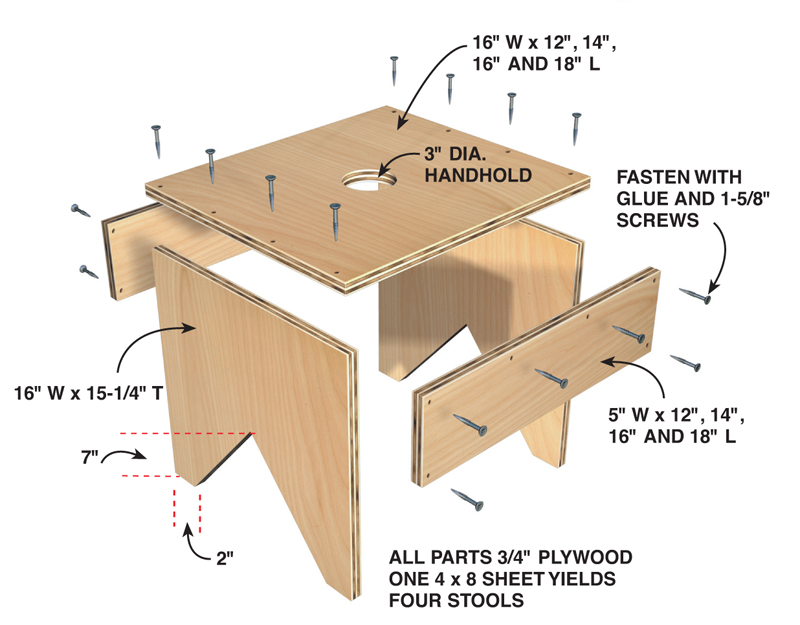 16" W x 12", 14", 16" AND 18" L

3" DIA. HANDHOLD

FASTEN WITH GLUE AND 1-5/8" SCREWS

16" W x 15-1/4" T

5" W x 12", 14", 16" AND 18" L

7"

2"

ALL PARTS 3/4" PLYWOOD
ONE 4 x 8 SHEET YIELDS FOUR STOOLS