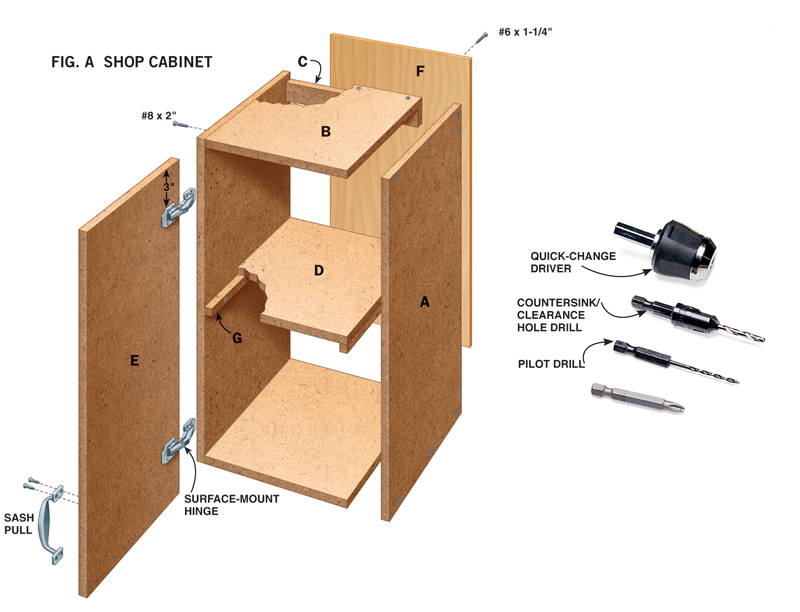 FIG. A SHOP CABINET

#6 x 1-1/4"

C

F

#8 x 2"

B

3"

D

A

G

E

QUICK-CHANGE DRIVER

COUNTERSINK/ CLEARANCE HOLE DRILL

PILOT DRILL

SURFACE-MOUNT HINGE

SASH PULL