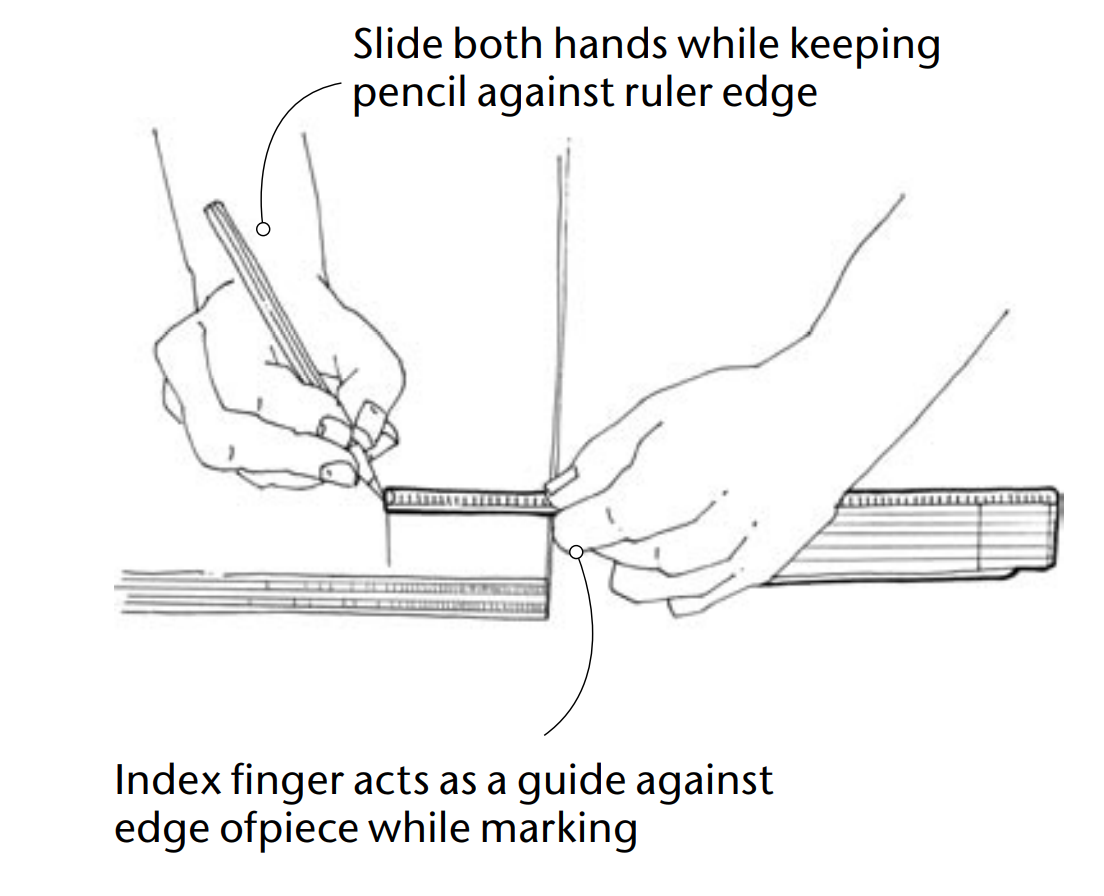 Slide both hands while keeping pencil against ruler edge

Index finger acts as a guide against edge ofpiece while marking