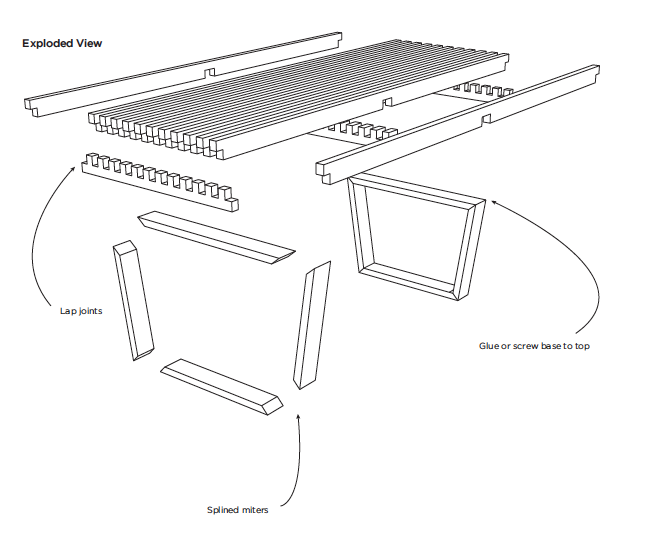 Exploded View

Lap joints

Glue or screw base to top

Splined miters