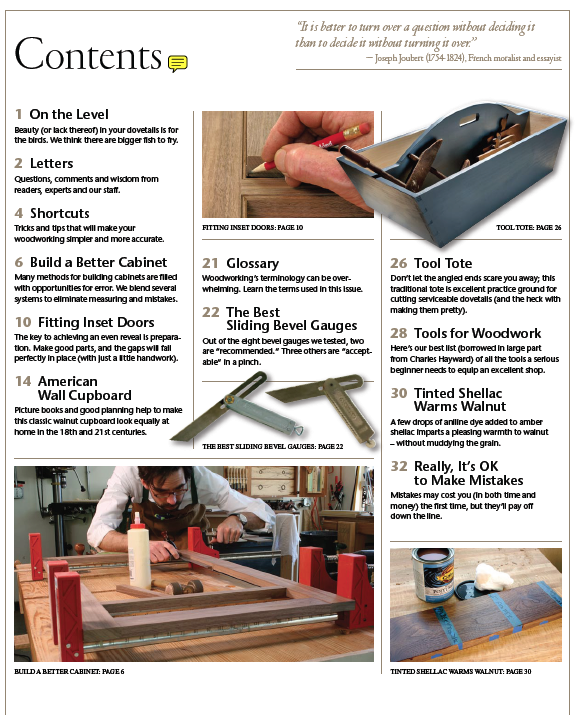 Contents

"It is better to turn over a question without deciding it than to decide it without turning it over."
— Joseph Joubert (1754-1824), French moralist and essayist

1 On the Level
Beauty (or lack thereof) in your dovetails is for the birds. We think there are bigger fish to fry.

2 Letters
Questions, comments and wisdom from readers, experts and our staff.

4 Shortcuts
Tricks and tips that will make your woodworking simpler and more accurate.

6 Build a Better Cabinet
Many methods for building cabinets are filled with opportunities for error. We blend several systems to eliminate measuring and mistakes.

10 Fitting Inset Doors
The key to achieving an even reveal is preparation. Make good parts, and the gaps will fall perfectly in place (with just a little handwork).

14 American Wall Cupboard
Picture books and good planning help to make this classic walnut cupboard look equally at home in the 18th and 21st centuries.

FITTING INSET DOORS: PAGE 10

21 Glossary
Woodworking's terminology can be overwhelming. Learn the terms used in this issue.

22 The Best Sliding Bevel Gauges
Out of the eight bevel gauges we tested, two are "recommended." Three others are "acceptable" in a pinch.

THE BEST SLIDING BEVEL GAUGES: PAGE 22

TOOL TOTE: PAGE 26

26 Tool Tote
Don't let the angled ends scare you away; this traditional tote is excellent practice ground for cutting serviceable dovetails (and the heck with making them pretty).

28 Tools for Woodwork
Here's our best list (borrowed in large part from Charles Hayward) of all the tools a serious beginner needs to equip an excellent shop.

30 Tinted Shellac Warms Walnut
A few drops of aniline dye added to amber shellac imparts a pleasing warmth to walnut – without muddying the grain.

32 Really, It's OK to Make Mistakes
Mistakes may cost you (in both time and money) the first time, but they'll pay off down the line.

BUILD A BETTER CABINET: PAGE 6

TINTED SHELLAC WARMS WALNUT: PAGE 30