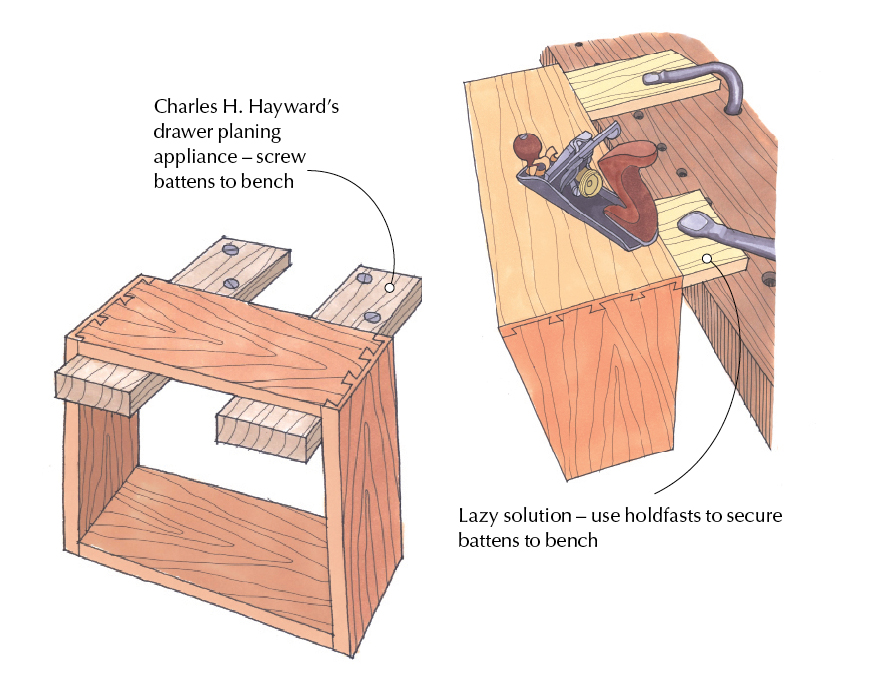 Charles H. Hayward's drawer planing appliance – screw battens to bench

Lazy solution – use holdfasts to secure battens to bench