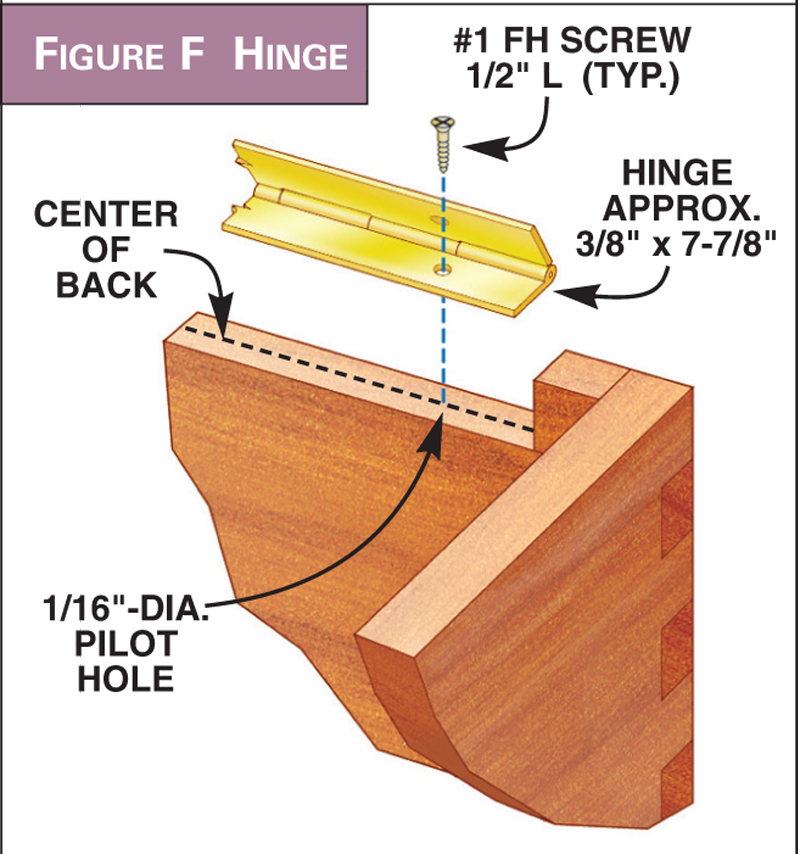 FIGURE F HINGE

#1 FH SCREW 1/2" L (TYP.)

HINGE APPROX. 3/8" x 7-7/8"

CENTER OF BACK

1/16"-DIA. PILOT HOLE